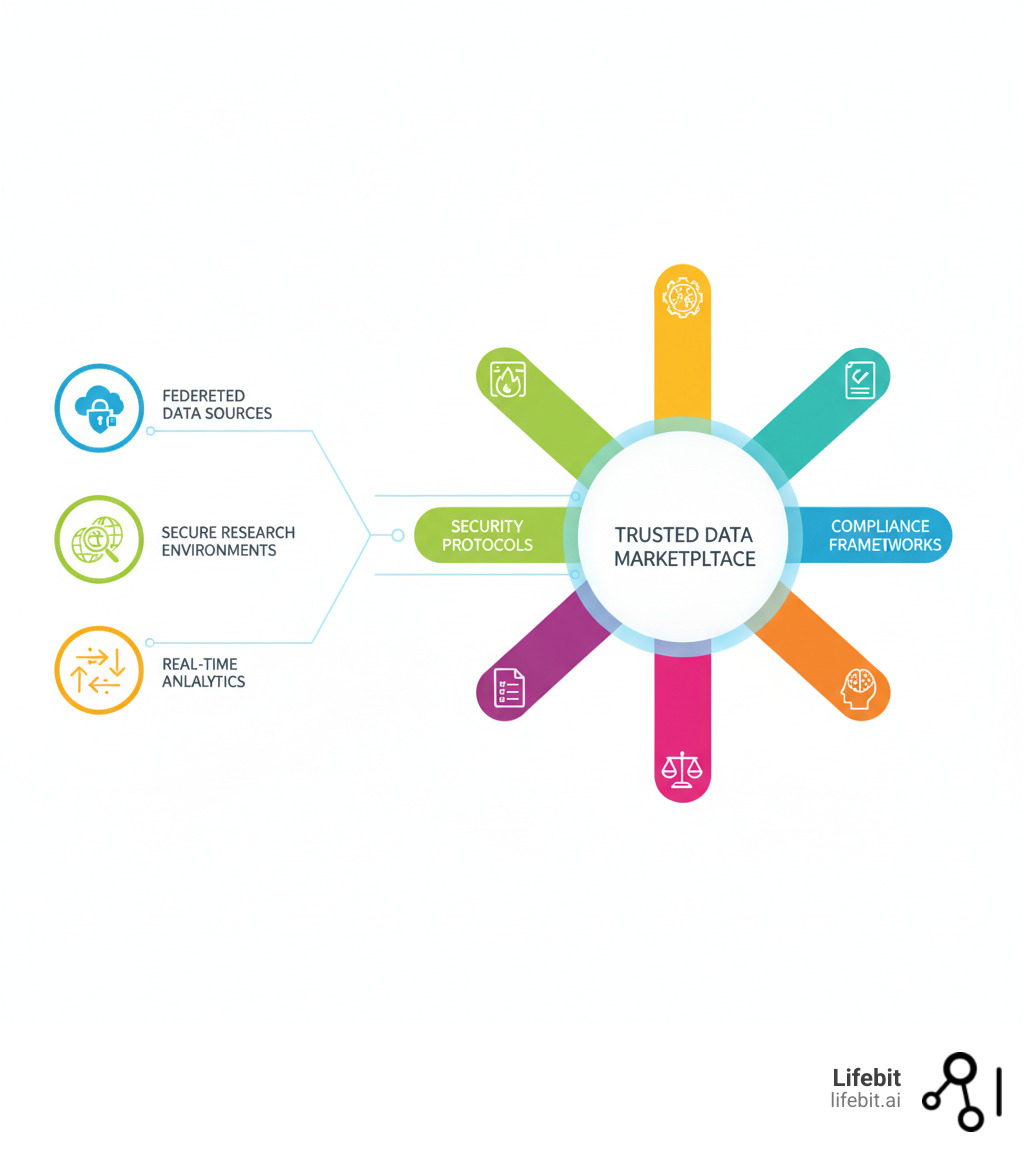 FEDERETED DATA SOURCES

SECURE RESEARCH ENVIRONMENTS

REAL-TIME ANLALYTICS

SECURITY PROTOCOLS

TRUSTED DATA MARKETPLTACE

COMPLIANCE FRAMETWORKS

Lifebit
lifebit.ai