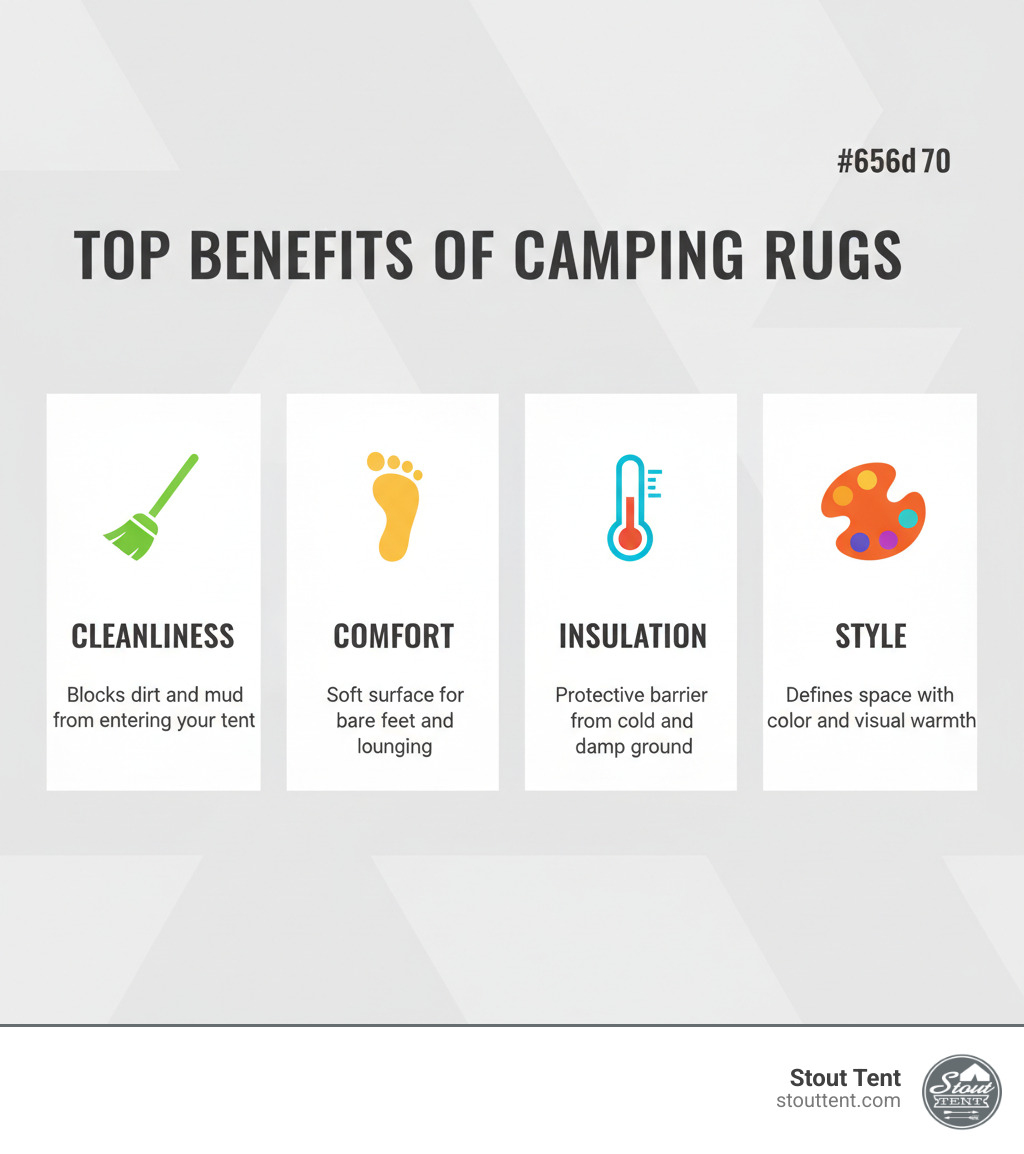 #656d70

TOP BENEFITS OF CAMPING RUGS

CLEANLINESS

Blocks dirt and mud from entering your tent

COMFORT

Soft surface for bare feet and lounging

INSULATION

Protective barrier from cold and damp ground

STYLE

Defines space with color and visual warmth

Stout Tent
stouttent.com

Stout TENT