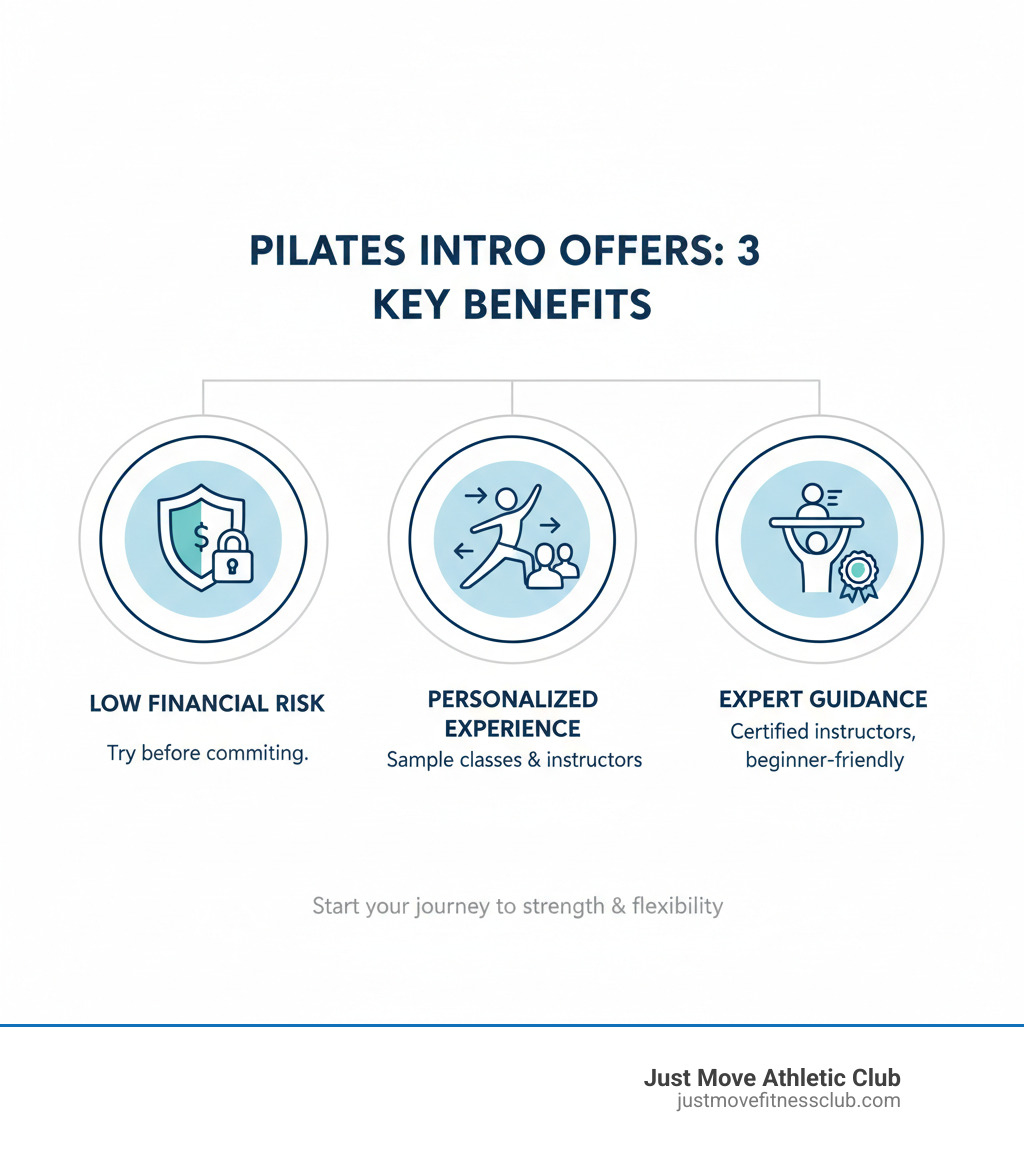 PILATES INTRO OFFERS: 3 KEY BENEFITS

$

LOW FINANCIAL RISK

Try before commiting.

PERSONALIZED EXPERIENCE

Sample classes & instructors

EXPERT GUIDANCE

Certified instructors, beginner-friendly

Start your journey to strength & flexibility

Just Move Athletic Club
justmovefitnessclub.com