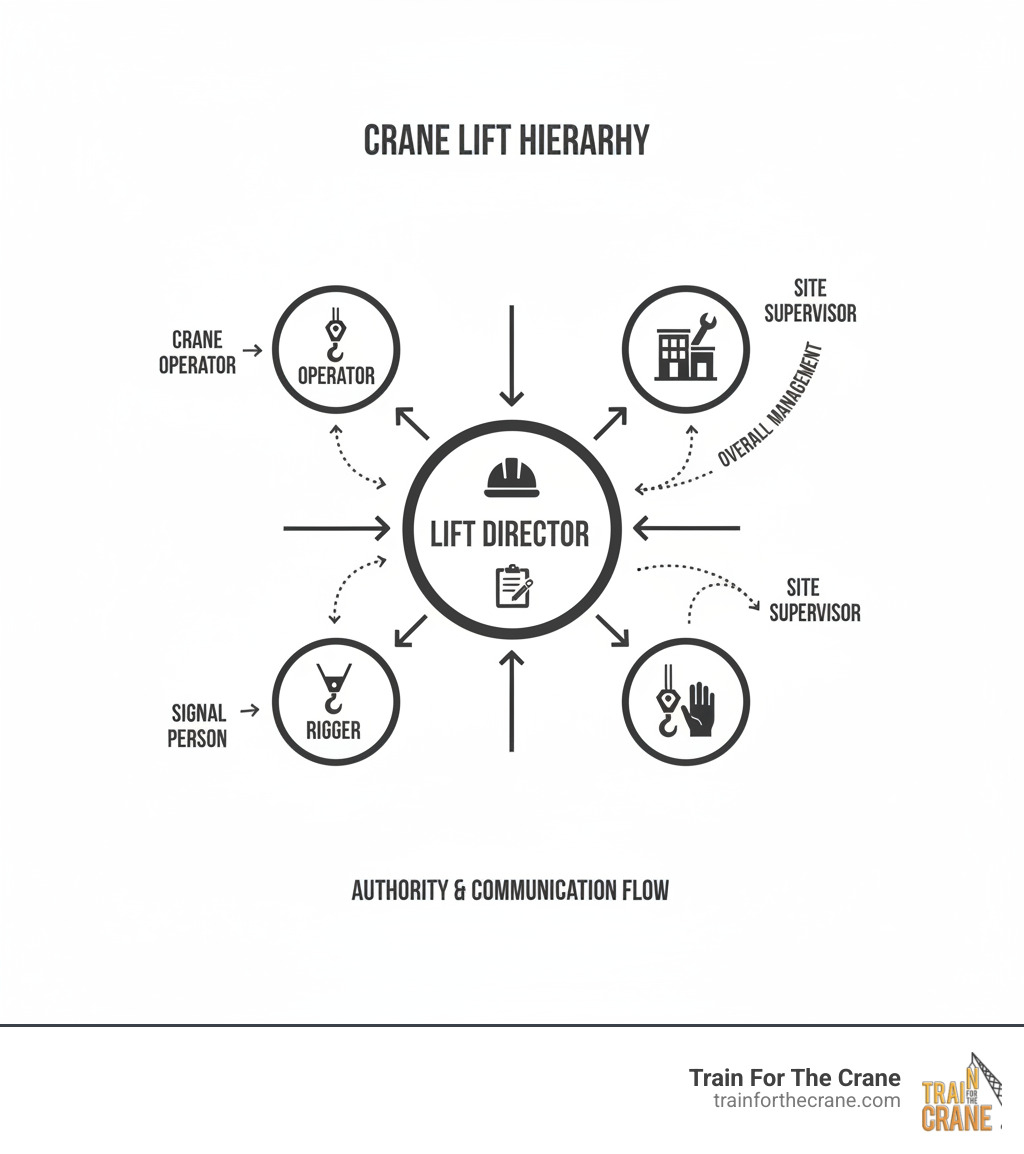 CRANE LIFT HIERARHY

CRANE OPERATOR

OPERATOR

SITE SUPERVISOR

OVERALL MANAGEMENT

LIFT DIRECTOR

SITE SUPERVISOR

SIGNAL PERSON

RIGGER

AUTHORITY & COMMUNICATION FLOW

Train For The Crane
trainforthecrane.com

TRAIN FOR THE CRANE