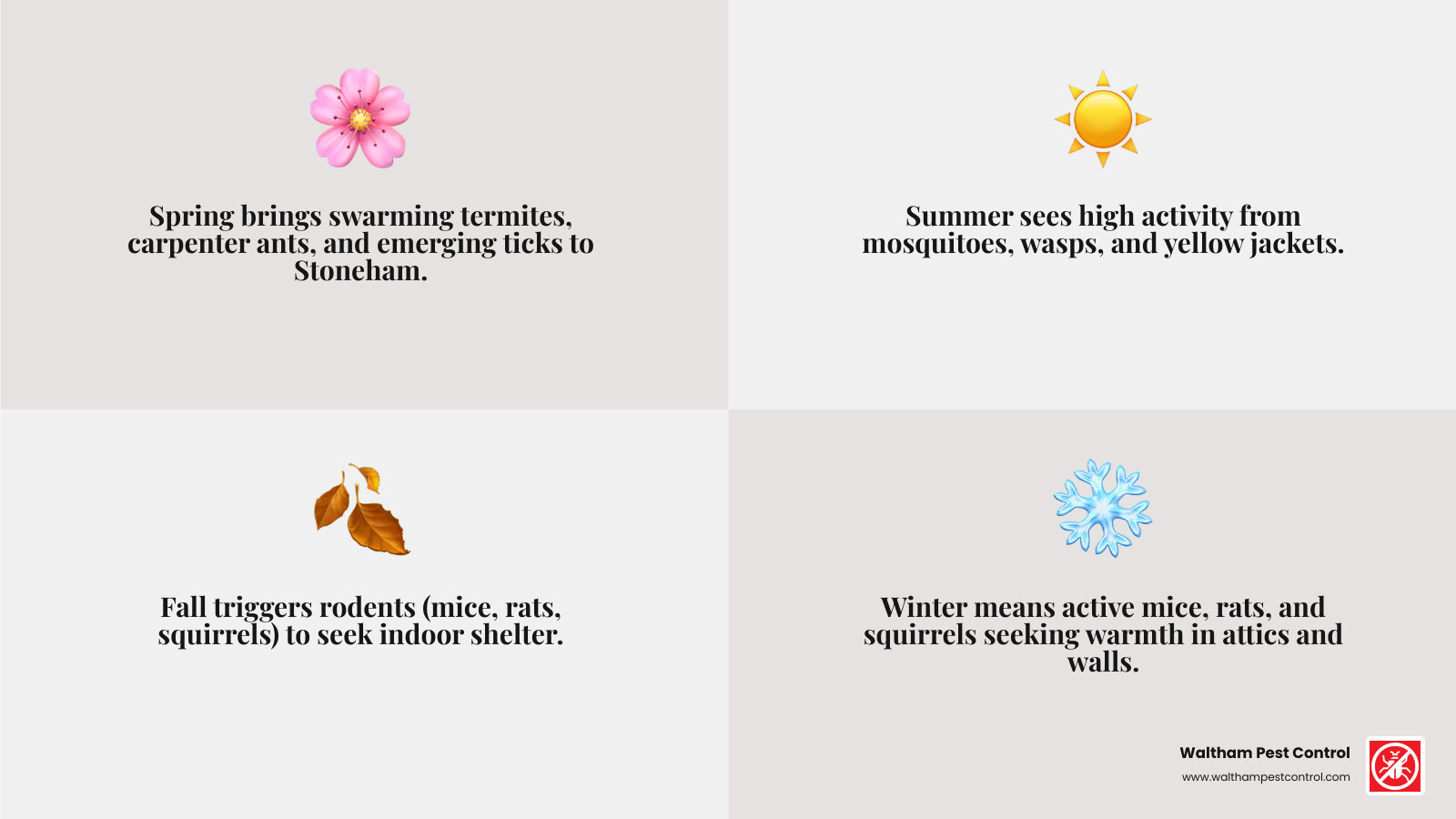 Spring brings swarming termites, carpenter ants, and emerging ticks to Stoneham.

Summer sees high activity from mosquitoes, wasps, and yellow jackets.

Fall triggers rodents (mice, rats, squirrels) to seek indoor shelter.

Winter means active mice, rats, and squirrels seeking warmth in attics and walls.

Waltham Pest Control
www.walthampestcontrol.com