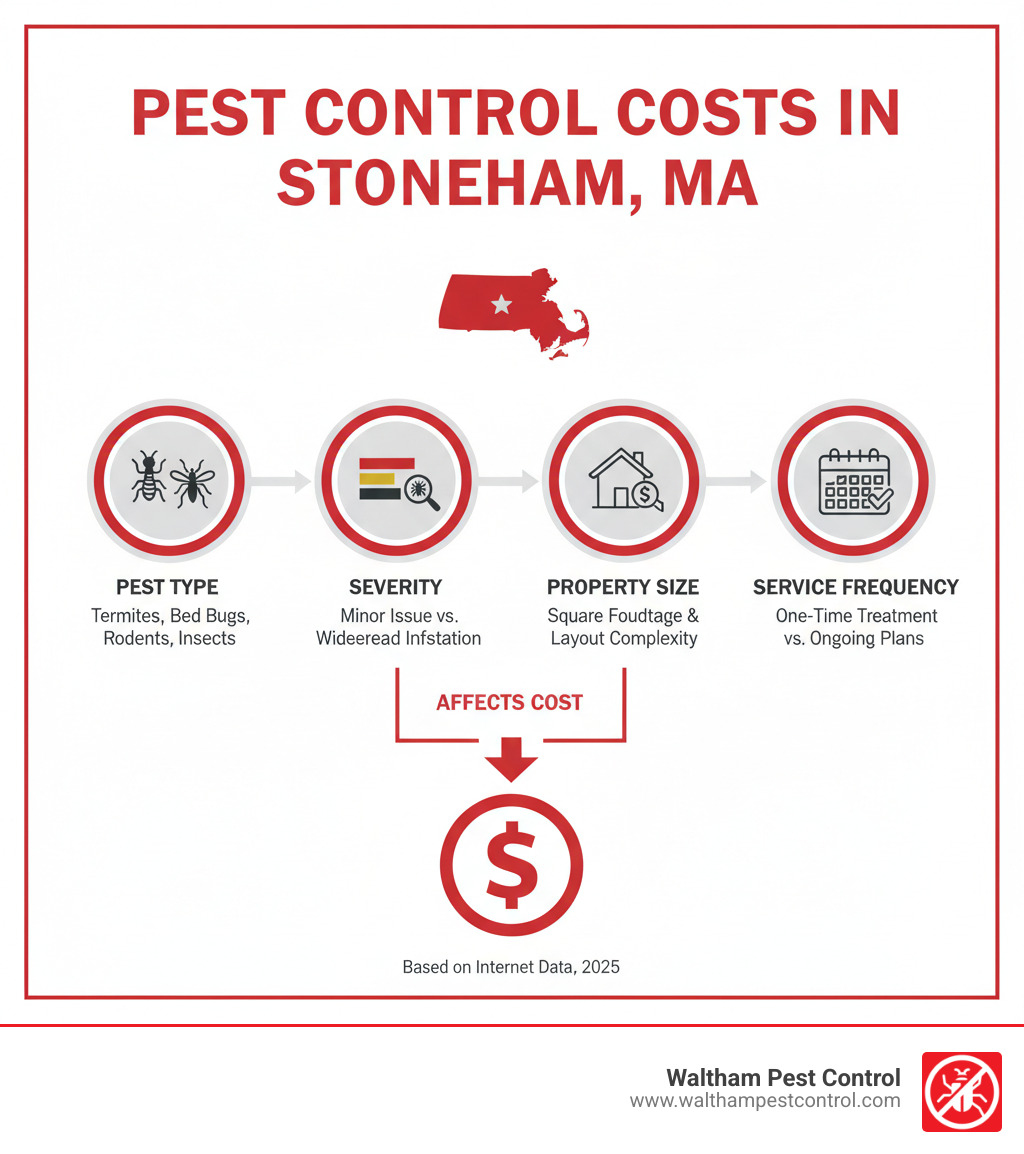 PEST CONTROL COSTS IN STONEHAM, MA

PEST TYPE
Termites, Bed Bugs, Rodents, Insects

SEVERITY
Minor Issue vs. Wideeread Infstation

PROPERTY SIZE
Square Foudtage & Layout Complexity

SERVICE FREQUENCY
One-Time Treatment vs. Ongoing Plans

AFFECTS COST

$

Based on Internet Data, 2025

Waltham Pest Control
www.walthampestcontrol.com