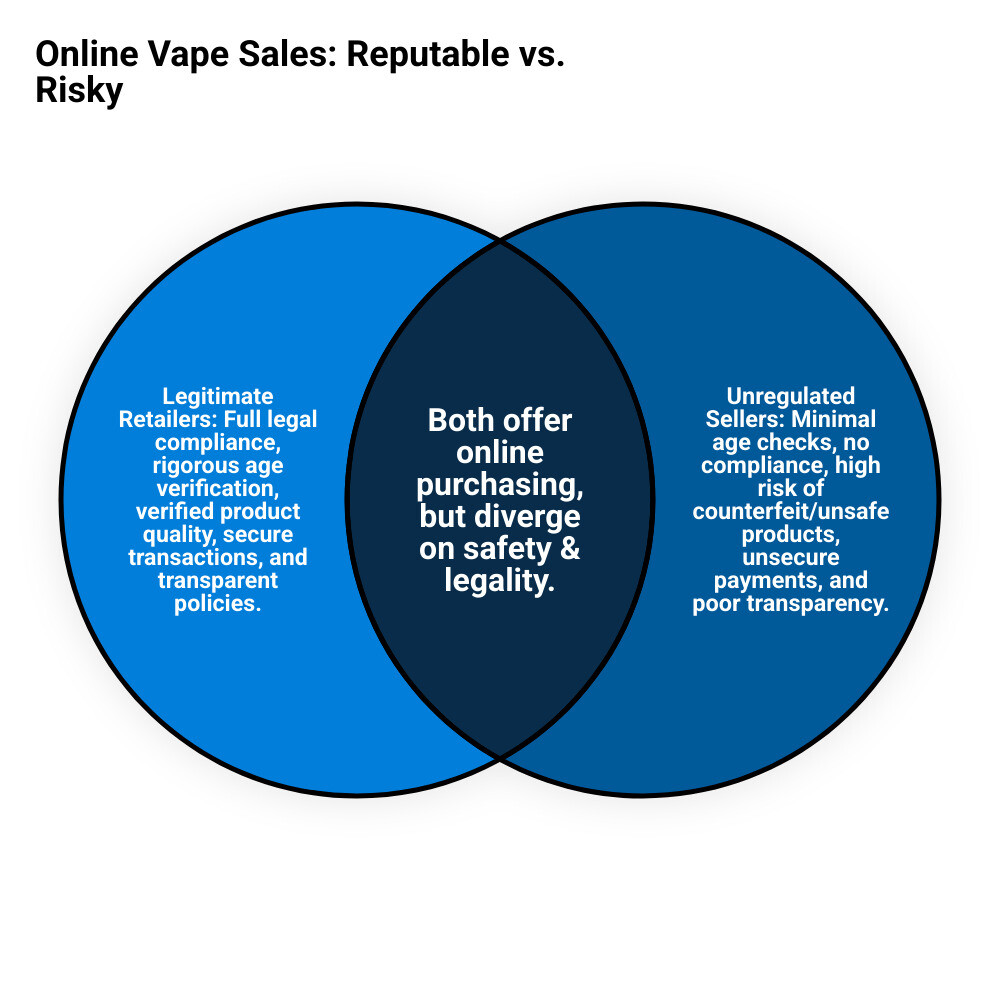 Online Vape Sales: Reputable vs. Risky

Legitimate Retailers: Full legal compliance, rigorous age verification, verified product quality, secure transactions, and transparent policies.

Both offer online purchasing, but diverge on safety & legality.

Unregulated Sellers: Minimal age checks, no compliance, high risk of counterfeit/unsafe products, unsecure payments, and poor transparency.