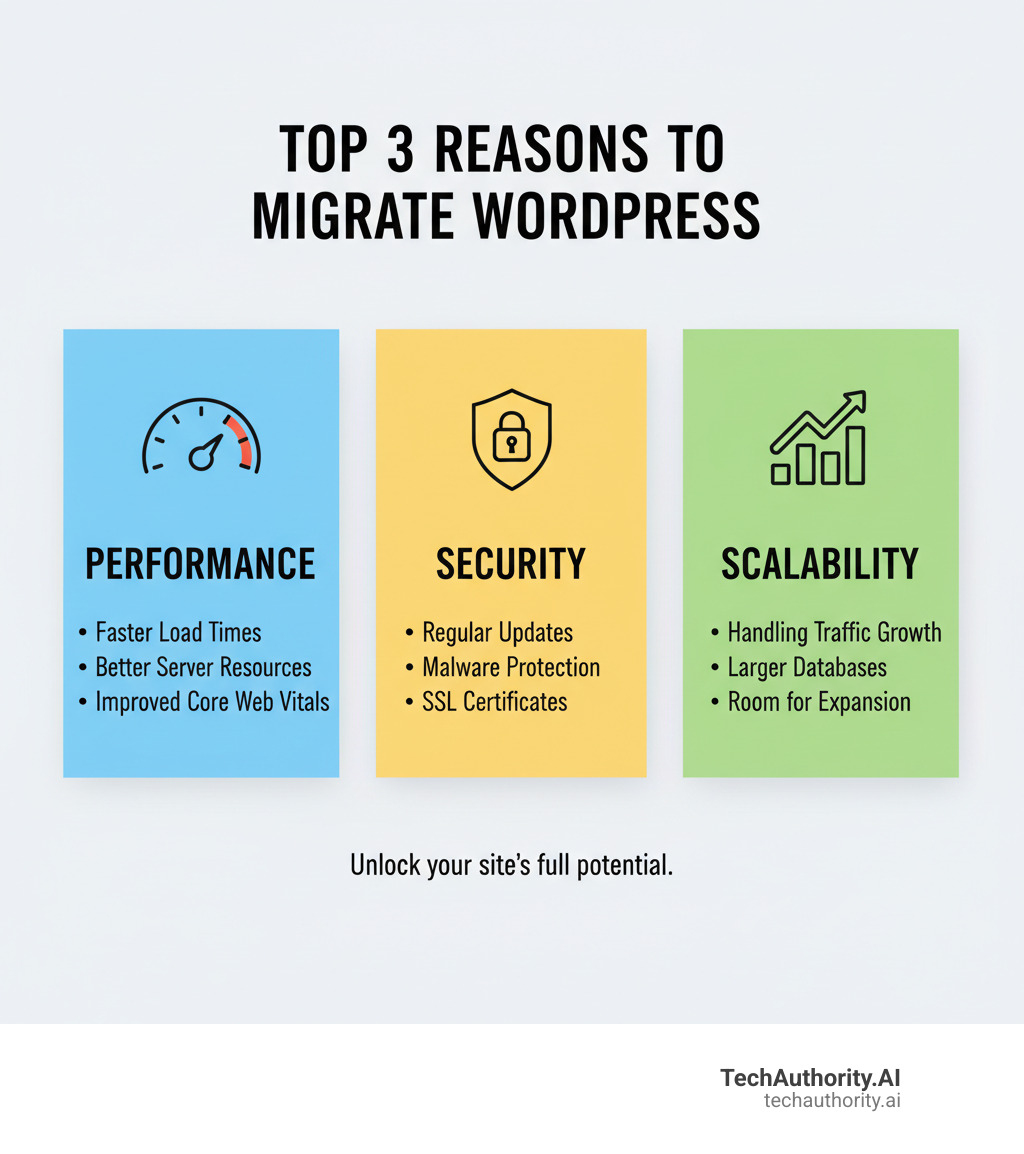 TOP 3 REASONS TO MIGRATE WORDPRESS

PERFORMANCE

• Faster Load Times
• Better Server Resources
• Improved Core Web Vitals

SECURITY

• Regular Updates
• Malware Protection
• SSL Certificates

SCALABILITY

• Handling Traffic Growth
• Larger Databases
• Room for Expansion

Unlock your site's full potential.

TechAuthority.AI
techauthority.ai