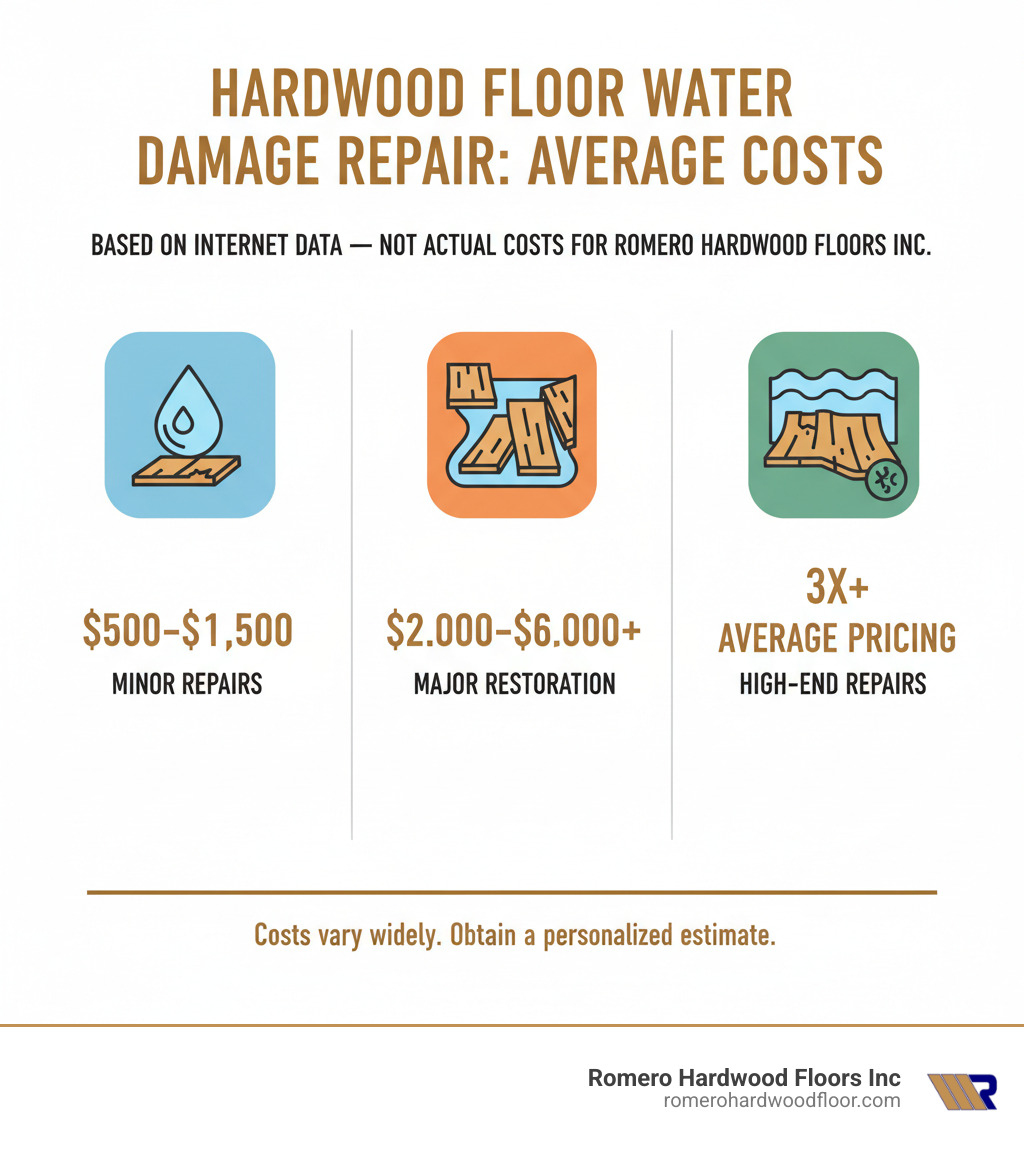 HARDWOOD FLOOR WATER DAMAGE REPAIR: AVERAGE COSTS

BASED ON INTERNET DATA — NOT ACTUAL COSTS FOR ROMERO HARDWOOD FLOORS INC.

\$500–\$1,500
MINOR REPAIRS

\$2.000–\$6.000+
MAJOR RESTORATION

3X+
AVERAGE PRICING
HIGH-END REPAIRS

Costs vary widely. Obtain a personalized estimate.

Romero Hardwood Floors Inc
romerohardwoodfloor.com