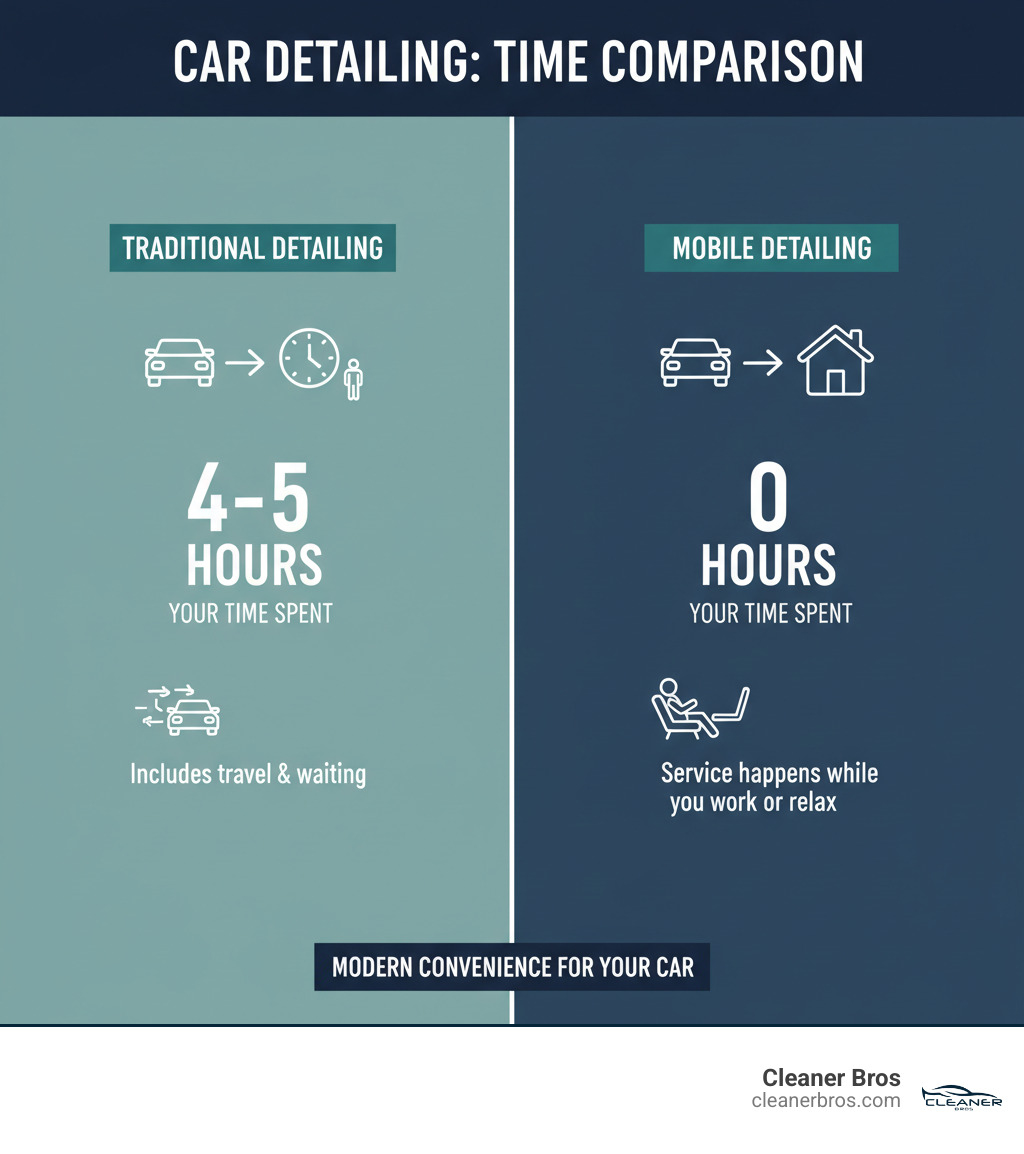 CAR DETAILING: TIME COMPARISON

TRADITIONAL DETAILING

4-5 HOURS
YOUR TIME SPENT

Includes travel & waiting

MOBILE DETAILING

0 HOURS
YOUR TIME SPENT

Service happens while you work or relax

MODERN CONVENIENCE FOR YOUR CAR

Cleaner Bros
cleanerbros.com
CLEANER
BROS