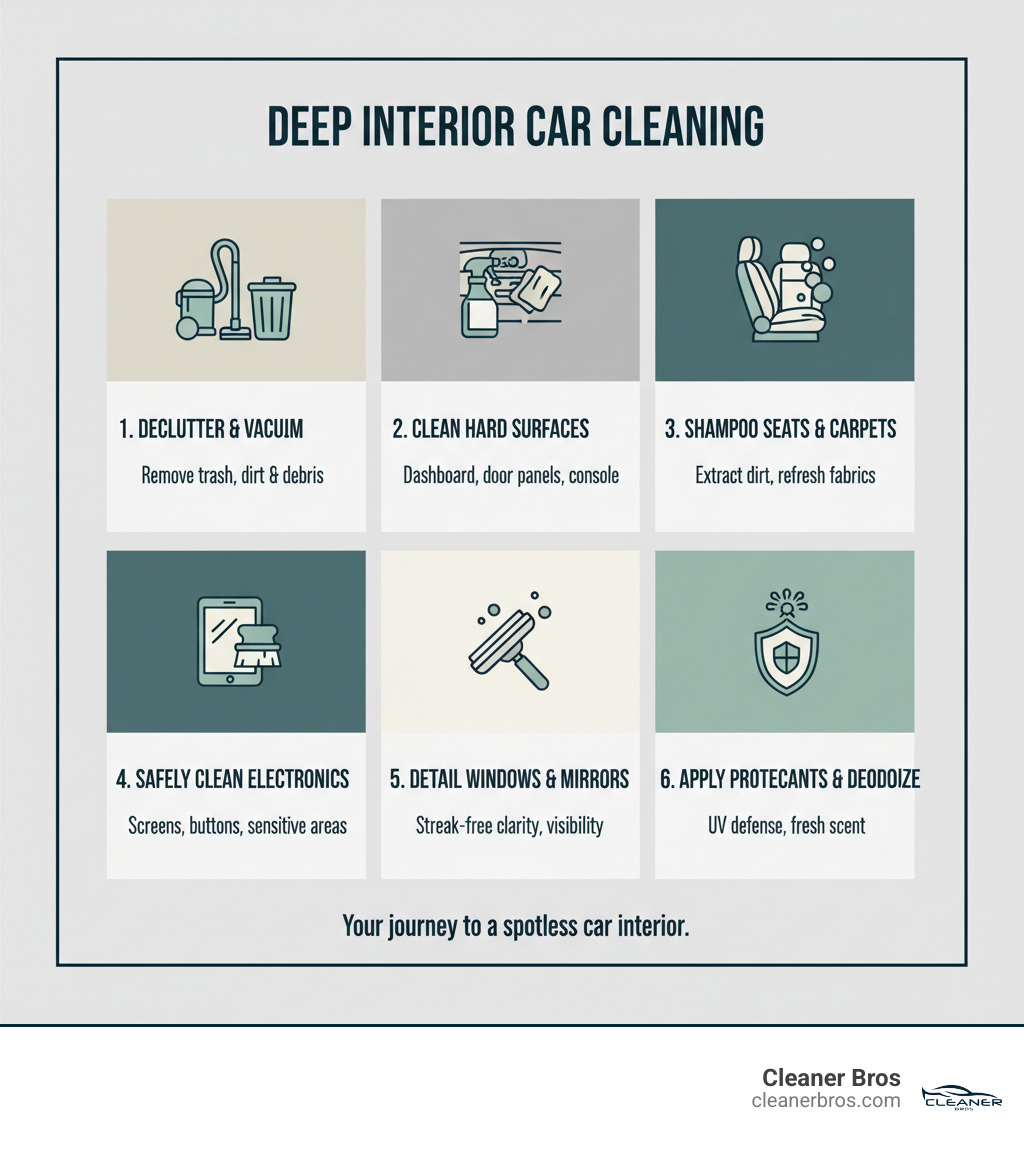 DEEP INTERIOR CAR CLEANING

1. DECLUTTER & VACUIM

Remove trash, dirt & debris

2. CLEAN HARD SURFACES

Dashboard, door panels, console

3. SHAMPOO SEATS & CARPETS

Extract dirt, refresh fabrics

4. SAFELY CLEAN ELECTRONICS

Screens, buttons, sensitive areas

5. DETAIL WINDOWS & MIRRORS

Streak-free clarity, visibility

6. APPLY PROTECANTS & DEODOIZE

UV defense, fresh scent

Your journey to a spotless car interior.

Cleaner Bros
cleanerbros.com

CLEANER
BROS