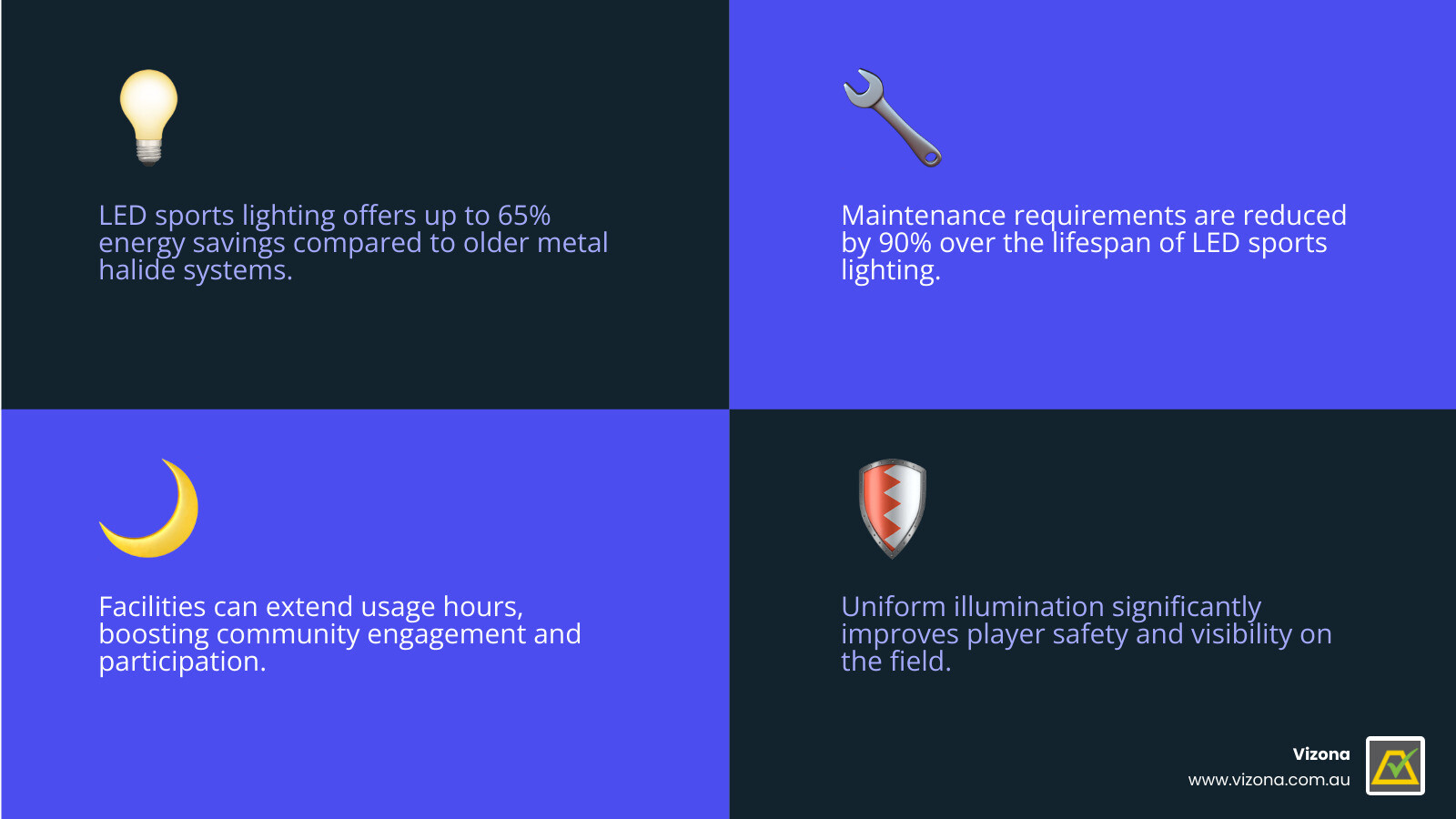 LED sports lighting offers up to 65% energy savings compared to older metal halide systems.

Maintenance requirements are reduced by 90% over the lifespan of LED sports lighting.

Facilities can extend usage hours, boosting community engagement and participation.

Uniform illumination significantly improves player safety and visibility on the field.

Vizona
www.vizona.com.au