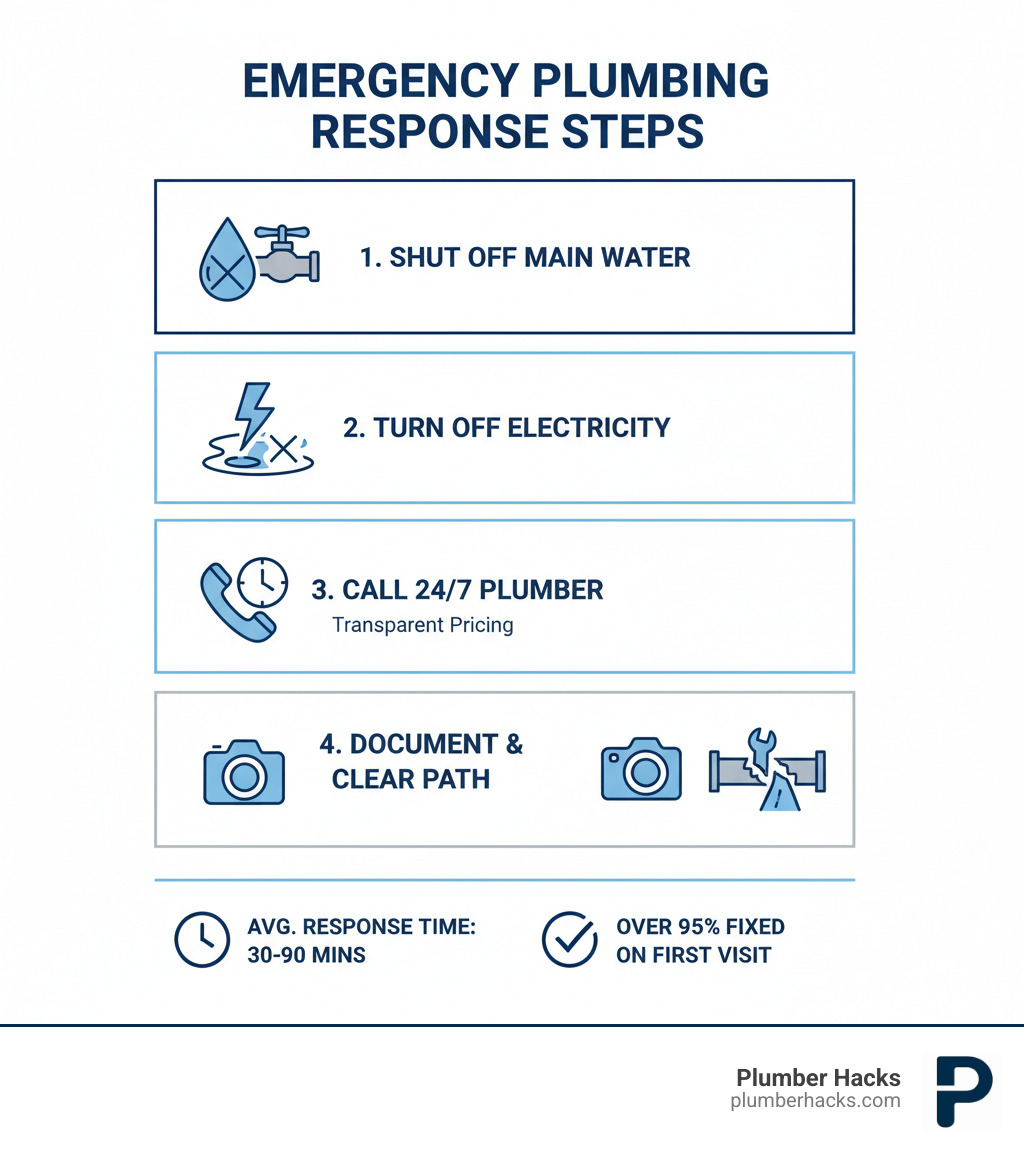 EMERGENCY PLUMBING RESPONSE STEPS

1. SHUT OFF MAIN WATER

2. TURN OFF ELECTRICITY

3. CALL 24/7 PLUMBER
Transparent Pricing

4. DOCUMENT & CLEAR PATH

AVG. RESPONSE TIME: 30-90 MINS

OVER 95% FIXED ON FIRST VISIT

Plumber Hacks
plumberhacks.com