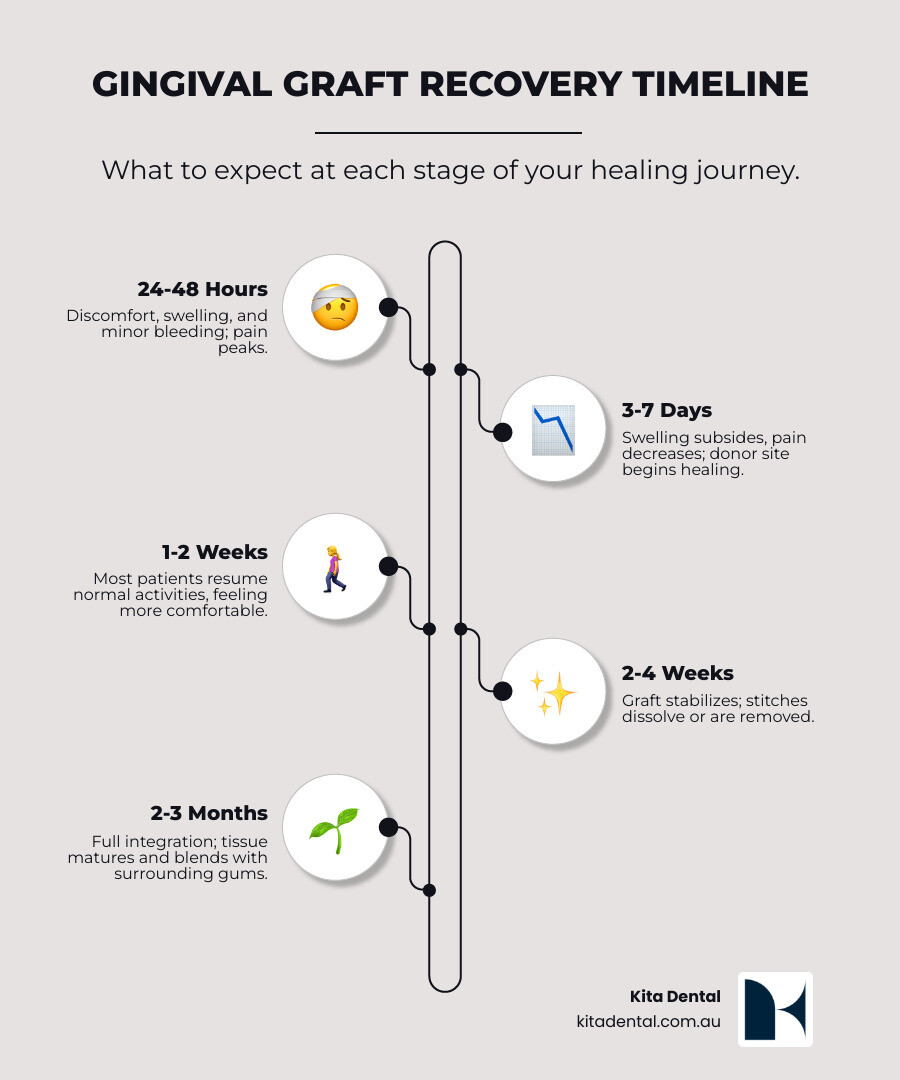 GINGIVAL GRAFT RECOVERY TIMELINE

What to expect at each stage of your healing journey.

24-48 Hours

Discomfort, swelling, and minor bleeding; pain peaks.

3-7 Days

Swelling subsides, pain decreases; donor site begins healing.

1-2 Weeks

Most patients resume normal activities, feeling more comfortable.

2-4 Weeks

Graft stabilizes; stitches dissolve or are removed.

2-3 Months

Full integration; tissue matures and blends with surrounding gums.

Kita Dental
kitadental.com.au