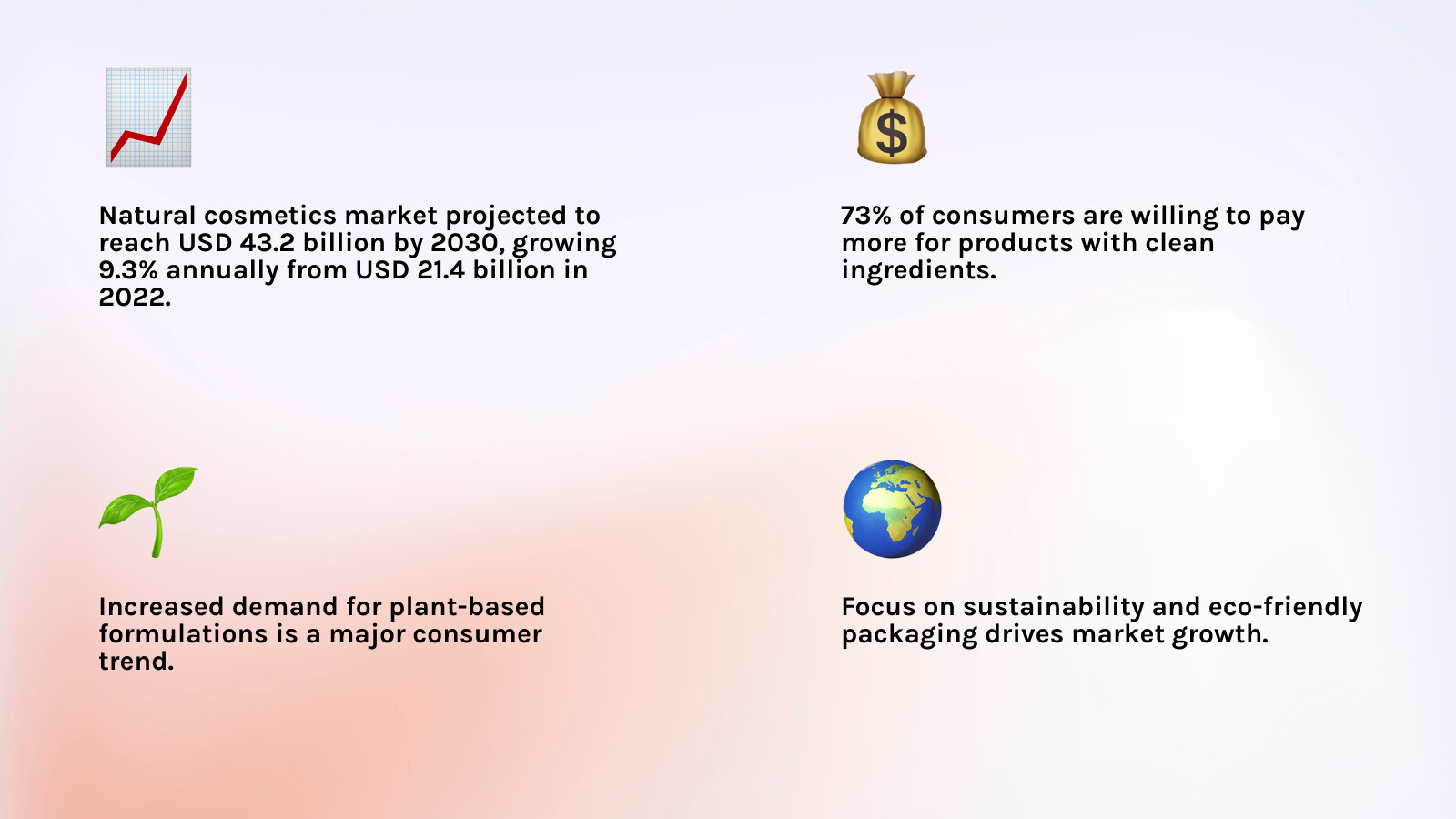 Natural cosmetics market projected to reach USD 43.2 billion by 2030, growing 9.3% annually from USD 21.4 billion in 2022.

73% of consumers are willing to pay more for products with clean ingredients.

Increased demand for plant-based formulations is a major consumer trend.

Focus on sustainability and eco-friendly packaging drives market growth.