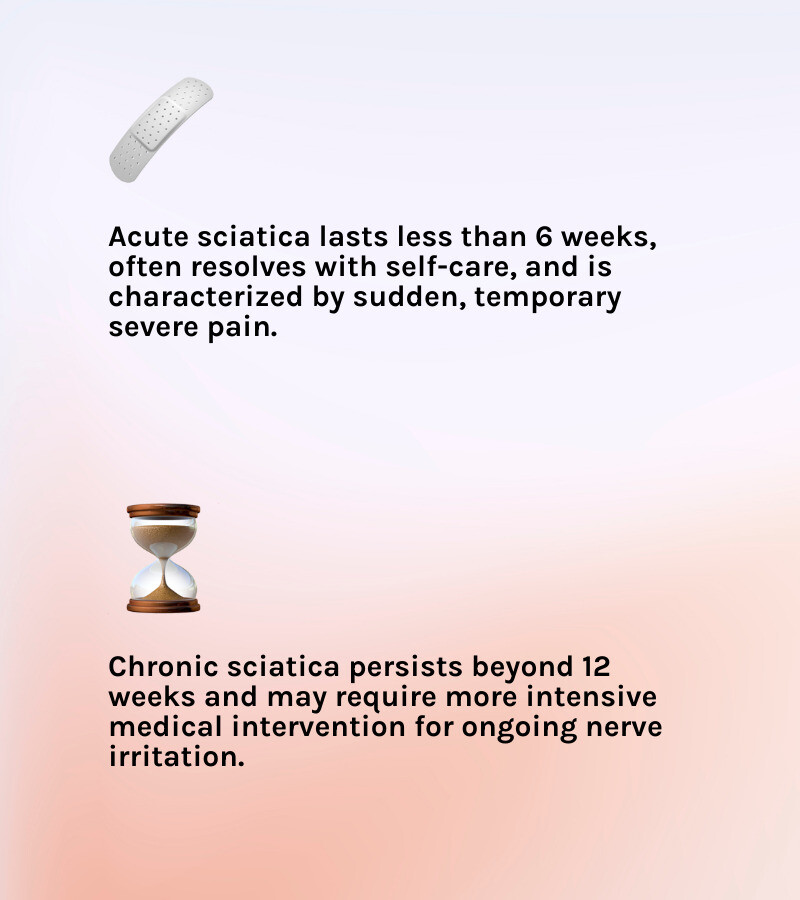 Acute sciatica lasts less than 6 weeks, often resolves with self-care, and is characterized by sudden, temporary severe pain.

Chronic sciatica persists beyond 12 weeks and may require more intensive medical intervention for ongoing nerve irritation.