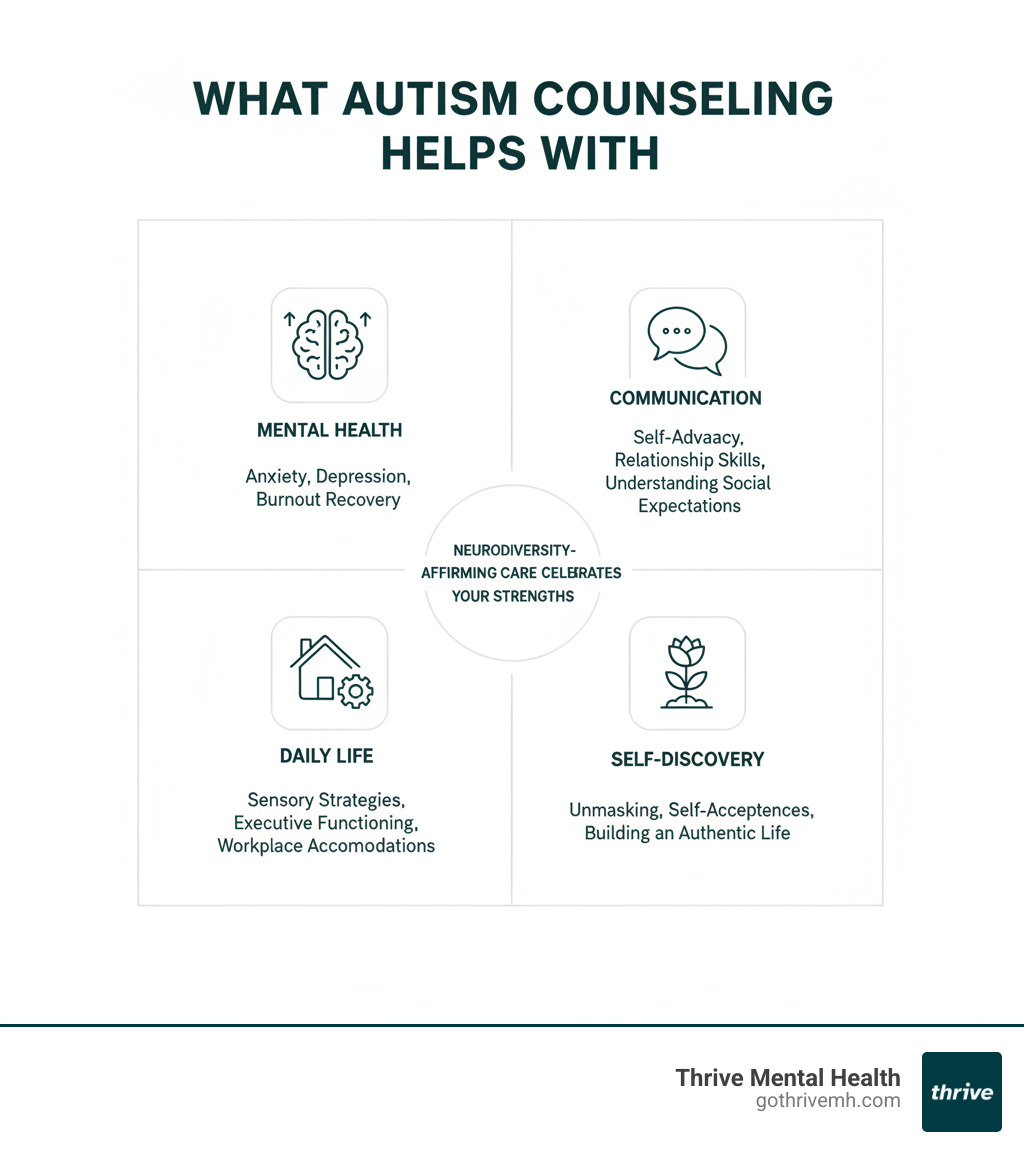 WHAT AUTISM COUNSELING HELPS WITH

MENTAL HEALTH

Anxiety, Depression, Burnout Recovery

COMMUNICATION

Self-Advaacy, Relationship Skills, Understanding Social Expectations

NEURODIVERSITY-AFFIRMING CARE CELEBRATES YOUR STRENGTHS

DAILY LIFE

Sensory Strategies, Executive Functioning, Workplace Accomodations

SELF-DISCOVERY

Unmasking, Self-Acceptences, Building an Authentic Life

Thrive Mental Health
gothrivemh.com

thrive