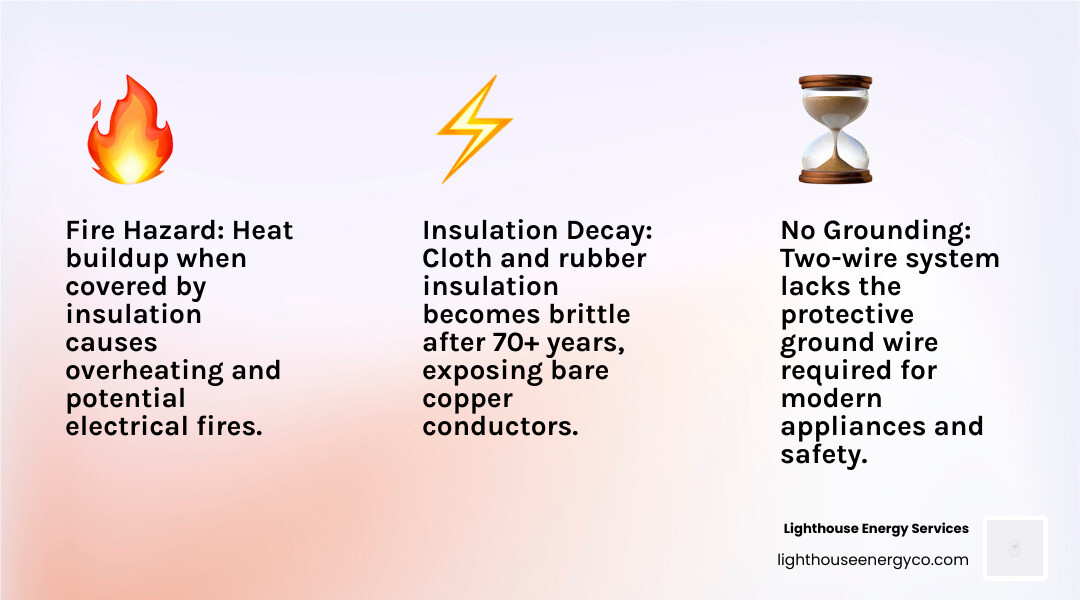 Fire Hazard: Heat buildup when covered by insulation causes overheating and potential electrical fires.

Insulation Decay: Cloth and rubber insulation becomes brittle after 70+ years, exposing bare copper conductors.

No Grounding: Two-wire system lacks the protective ground wire required for modern appliances and safety.

Lighthouse Energy Services
lighthouseenergyco.com