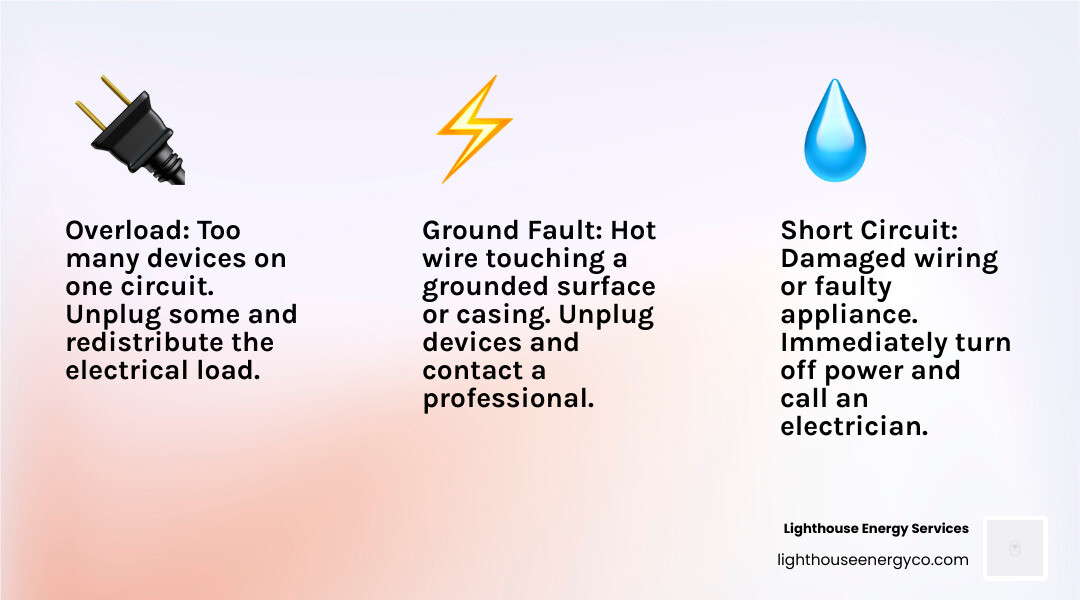 Overload: Too many devices on one circuit. Unplug some and redistribute the electrical load.

Ground Fault: Hot wire touching a grounded surface or casing. Unplug devices and contact a professional.

Short Circuit: Damaged wiring or faulty appliance. Immediately turn off power and call an electrician.

Lighthouse Energy Services
lighthouseenergyco.com