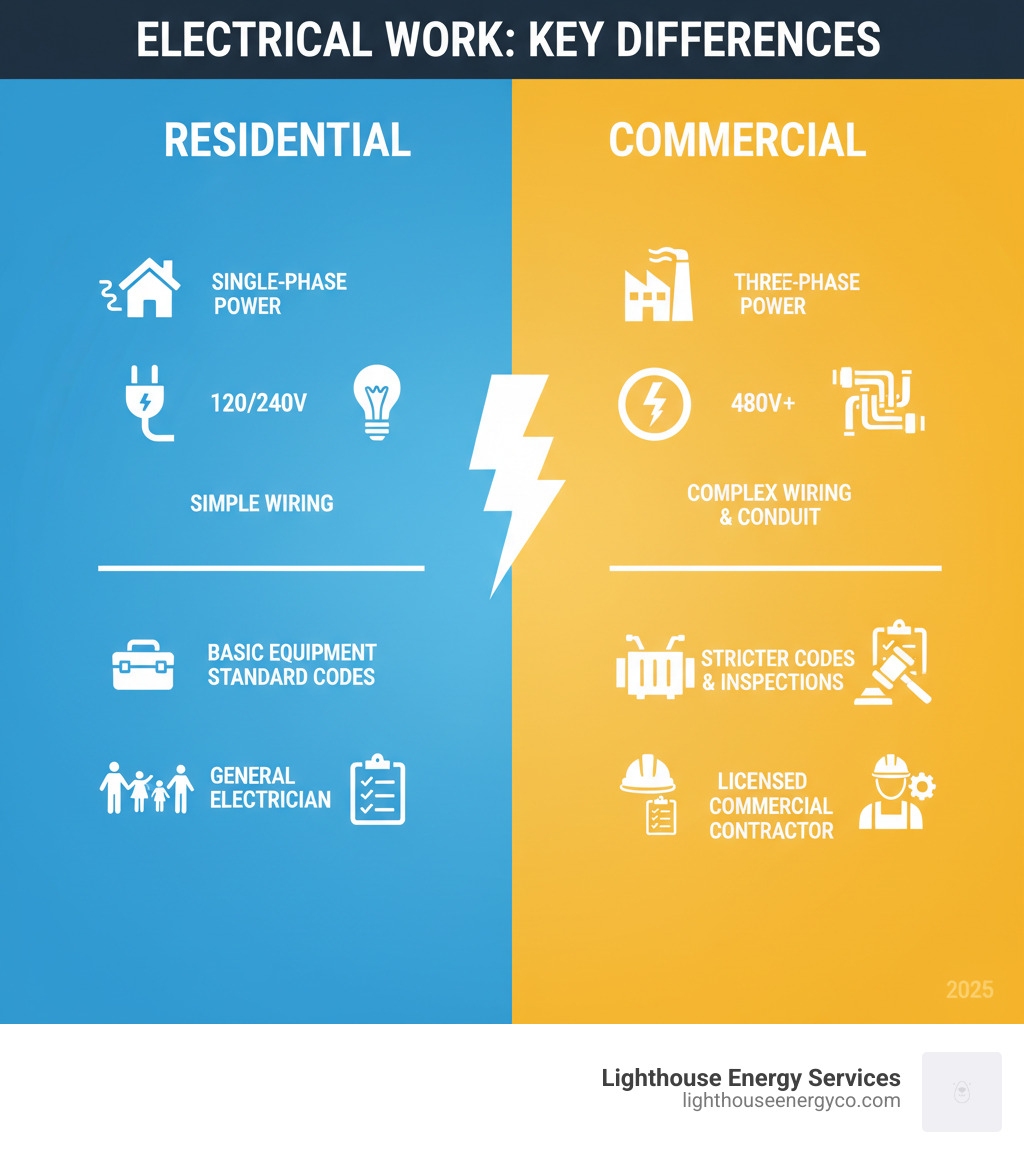 ELECTRICAL WORK: KEY DIFFERENCES

RESIDENTIAL

SINGLE-PHASE POWER

120/240V

SIMPLE WIRING

BASIC EQUIPMENT STANDARD CODES

GENERAL ELECTRICIAN

COMMERCIAL

THREE-PHASE POWER

480V+

COMPLEX WIRING & CONDUIT

STRICTER CODES & INSPECTIONS

LICENSED COMMERCIAL CONTRACTOR

2025

Lighthouse Energy Services
lighthouseenergyco.com