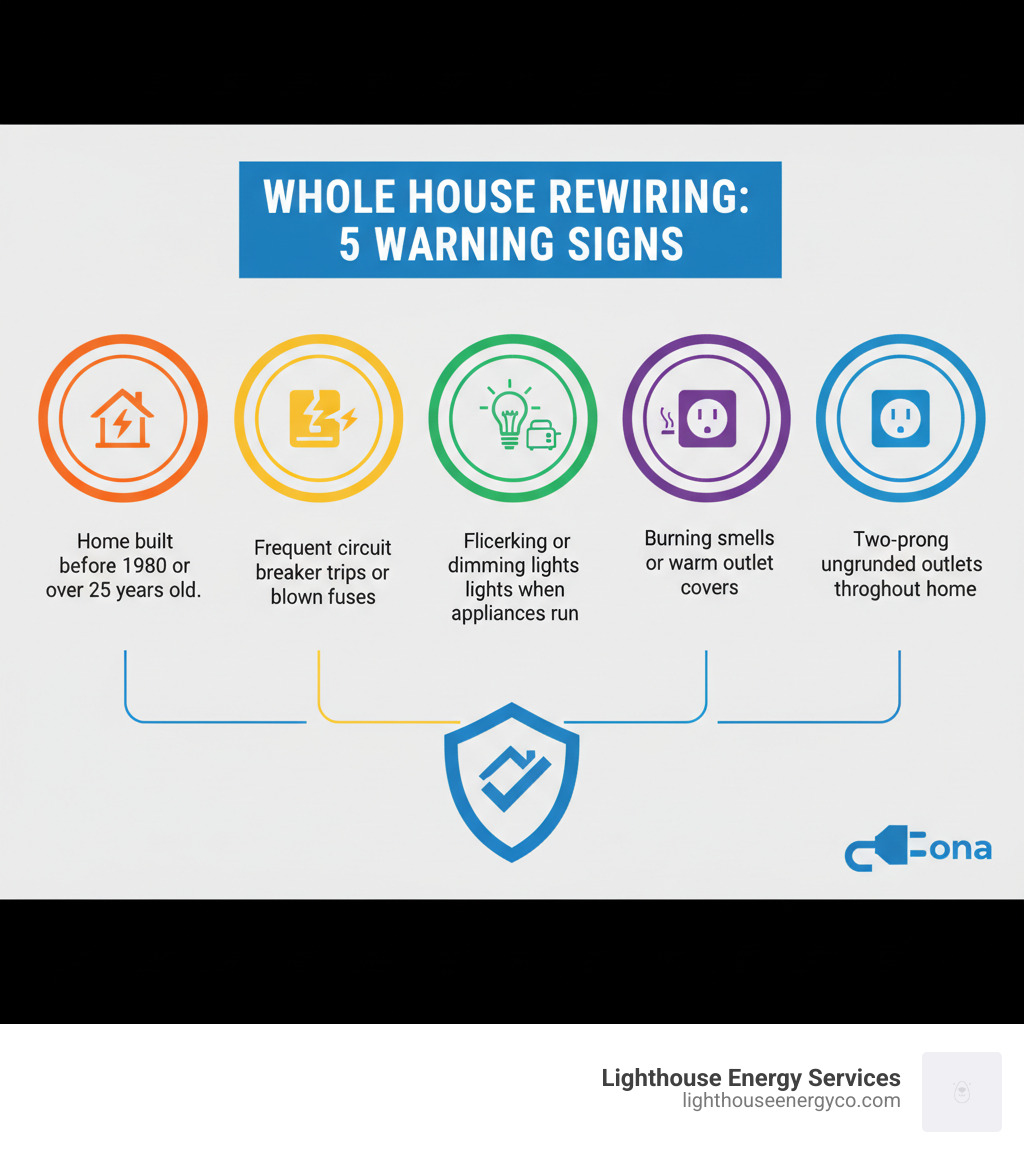 WHOLE HOUSE REWIRING: 5 WARNING SIGNS

Home built before 1980 or over 25 years old.

Frequent circuit breaker trips or blown fuses

Flicerking or dimming lights lights when appliances run

Burning smells or warm outlet covers

Two-prong ungrunded outlets throghout home

ona

Lighthouse Energy Services
lighthouseenergyco.com