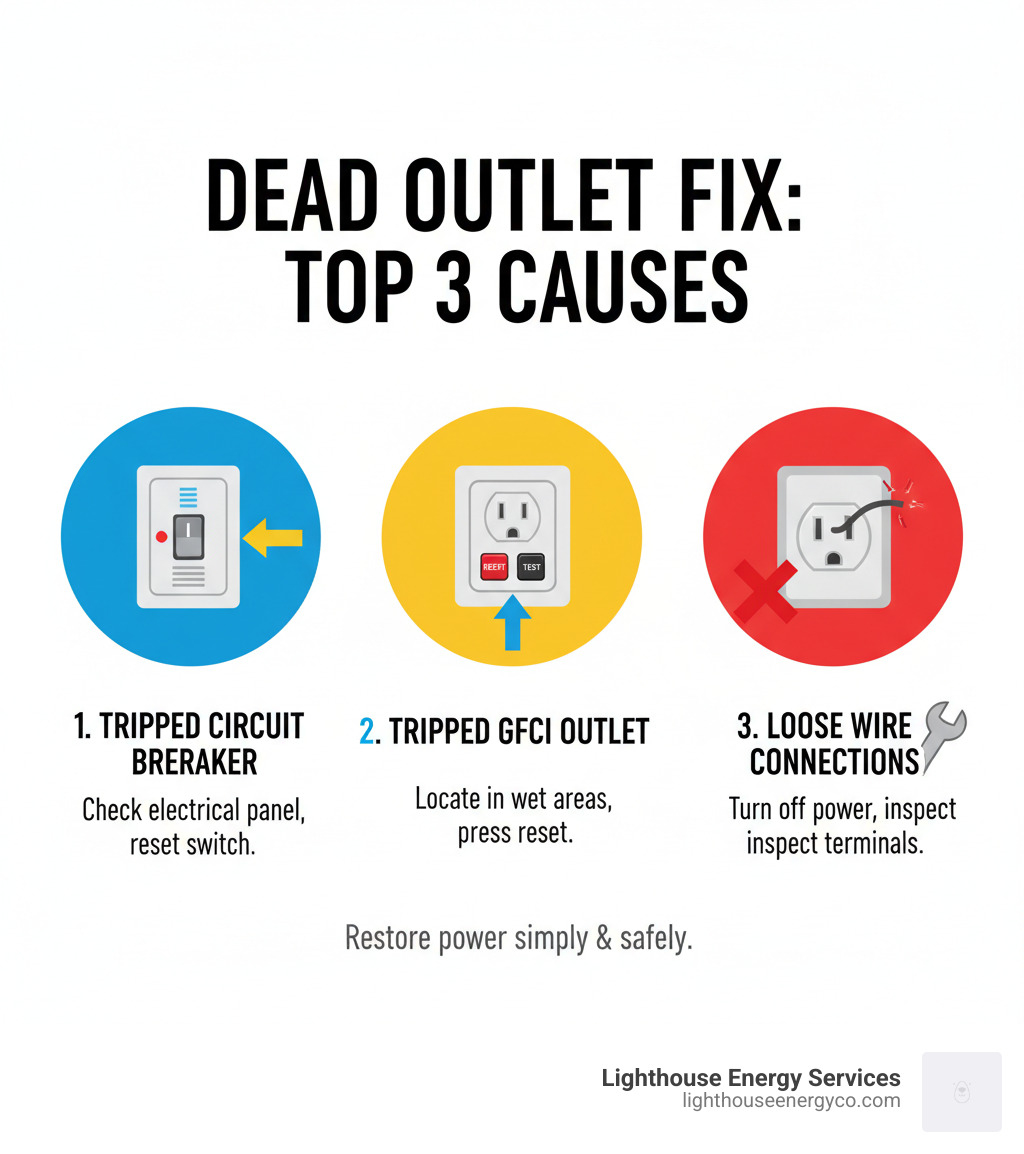 DEAD OUTLET FIX: TOP 3 CAUSES

REEFT TEST

1. TRIPPED CIRCUIT BRERAKER
Check electrical panel, reset switch.

2. TRIPPED GFCI OUTLET
Locate in wet areas, press reset.

3. LOOSE WIRE CONNECTIONS
Turn off power, inspect inspect terminals.

Restore power simply & safely.

Lighthouse Energy Services
lighthouseenergyco.com