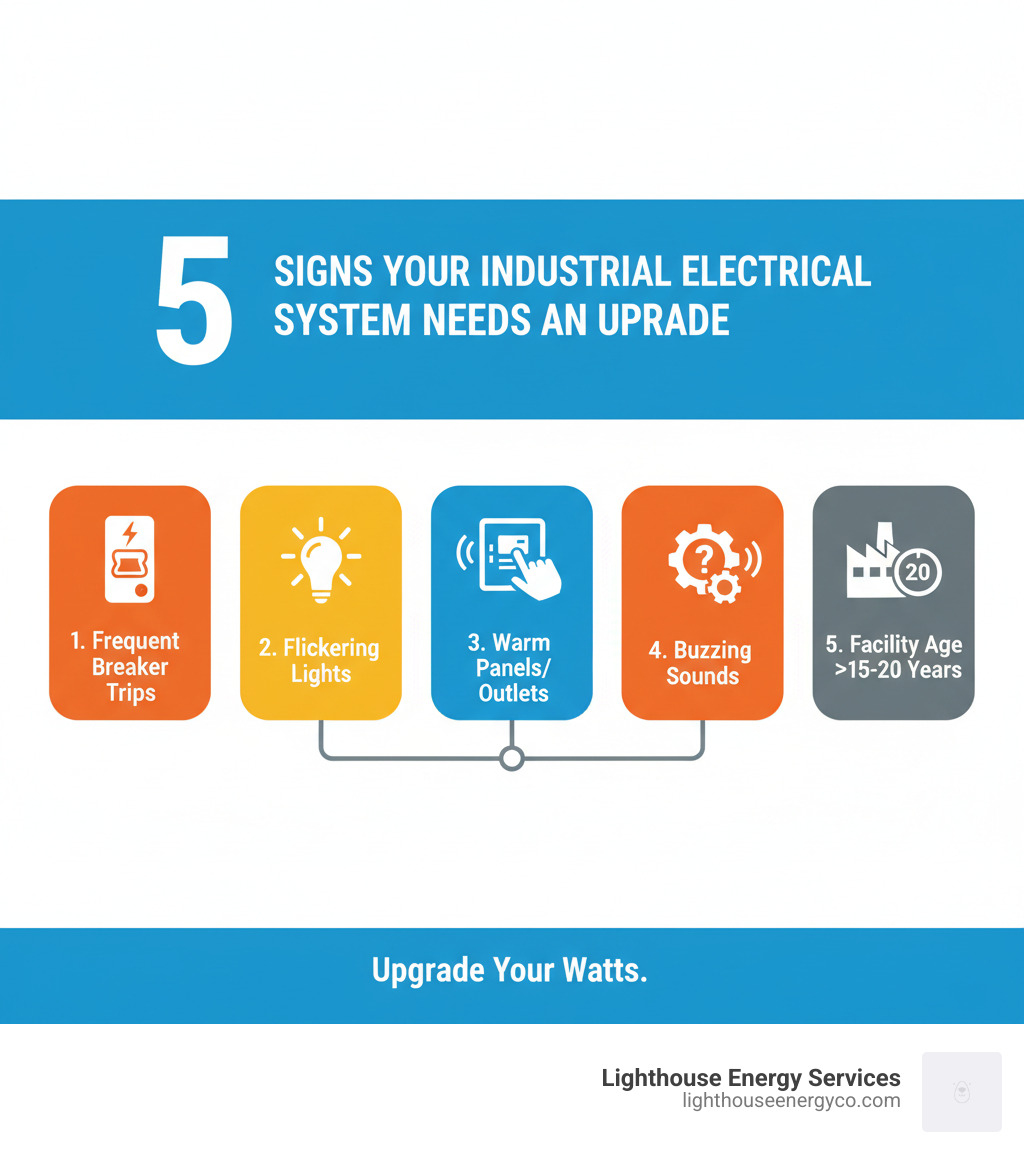 5 SIGNS YOUR INDUSTRIAL ELECTRICAL SYSTEM NEEDS AN UPRADE

1. Frequent Breaker Trips

2. Flickering Lights

3. Warm Panels/ Outlets

4. Buzzing Sounds

20

5. Facility Age >15-20 Years

Upgrade Your Watts.

Lighthouse Energy Services
lighthouseenergyco.com