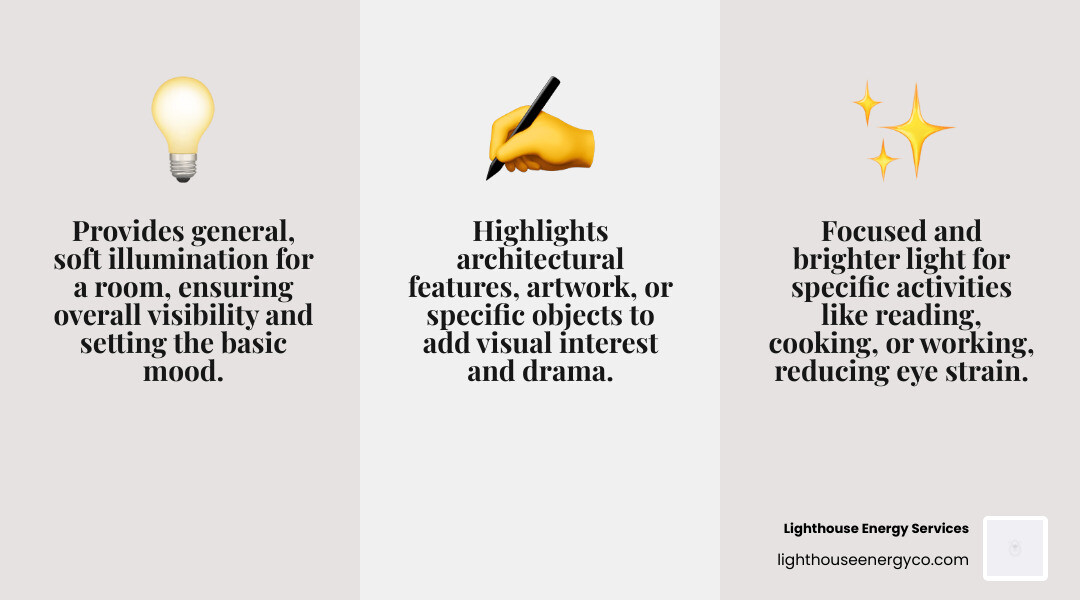 Provides general, soft illumination for a room, ensuring overall visibility and setting the basic mood.

Highlights architectural features, artwork, or specific objects to add visual interest and drama.

Focused and brighter light for specific activities like reading, cooking, or working, reducing eye strain.

Lighthouse Energy Services
lighthouseenergyco.com