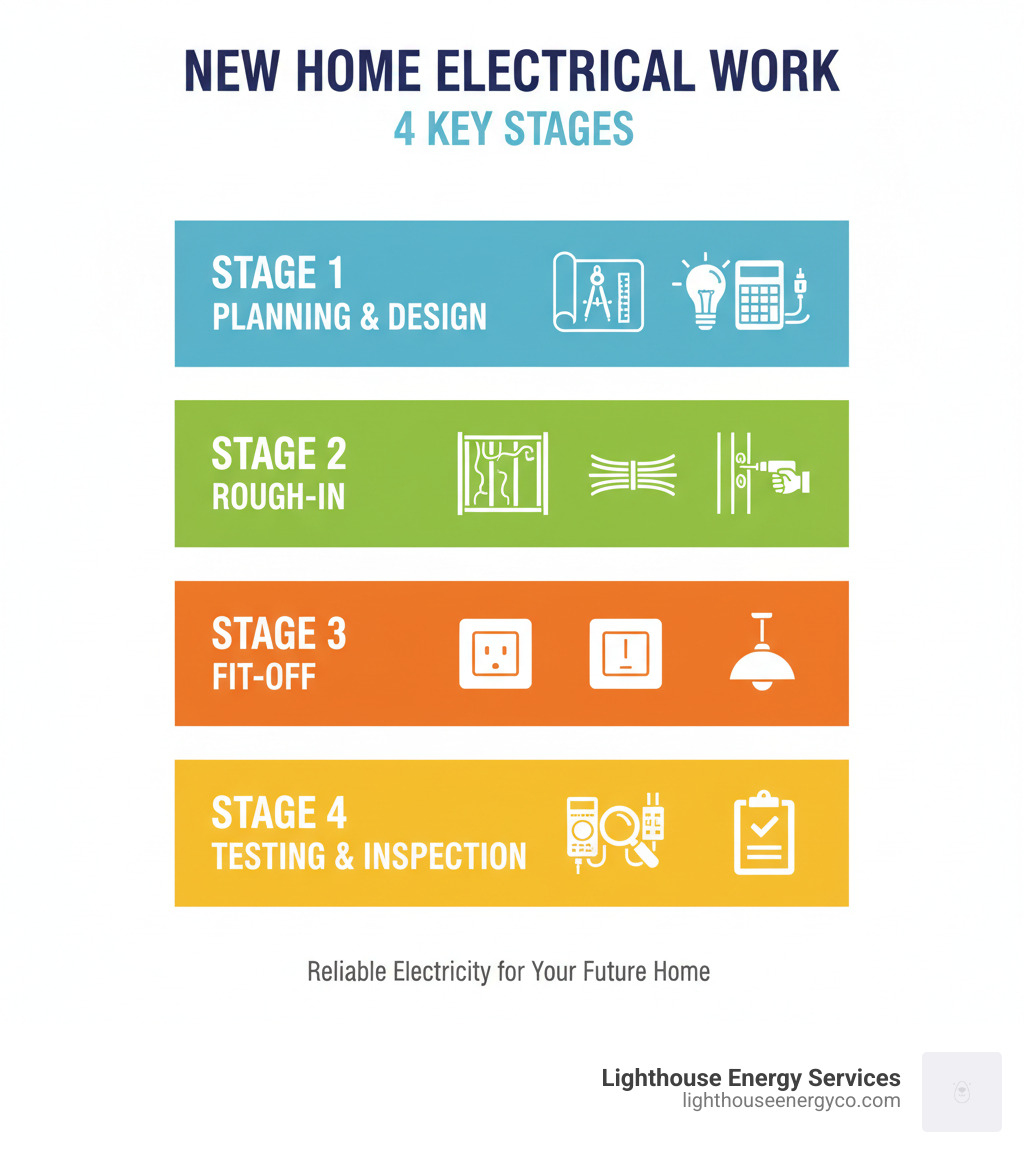 NEW HOME ELECTRICAL WORK
4 KEY STAGES

STAGE 1
PLANNING & DESIGN

STAGE 2
ROUGH-IN

STAGE 3
FIT-OFF

STAGE 4
TESTING & INSPECTION

Reliable Electricity for Your Future Home

Lighthouse Energy Services
lighthouseenergyco.com