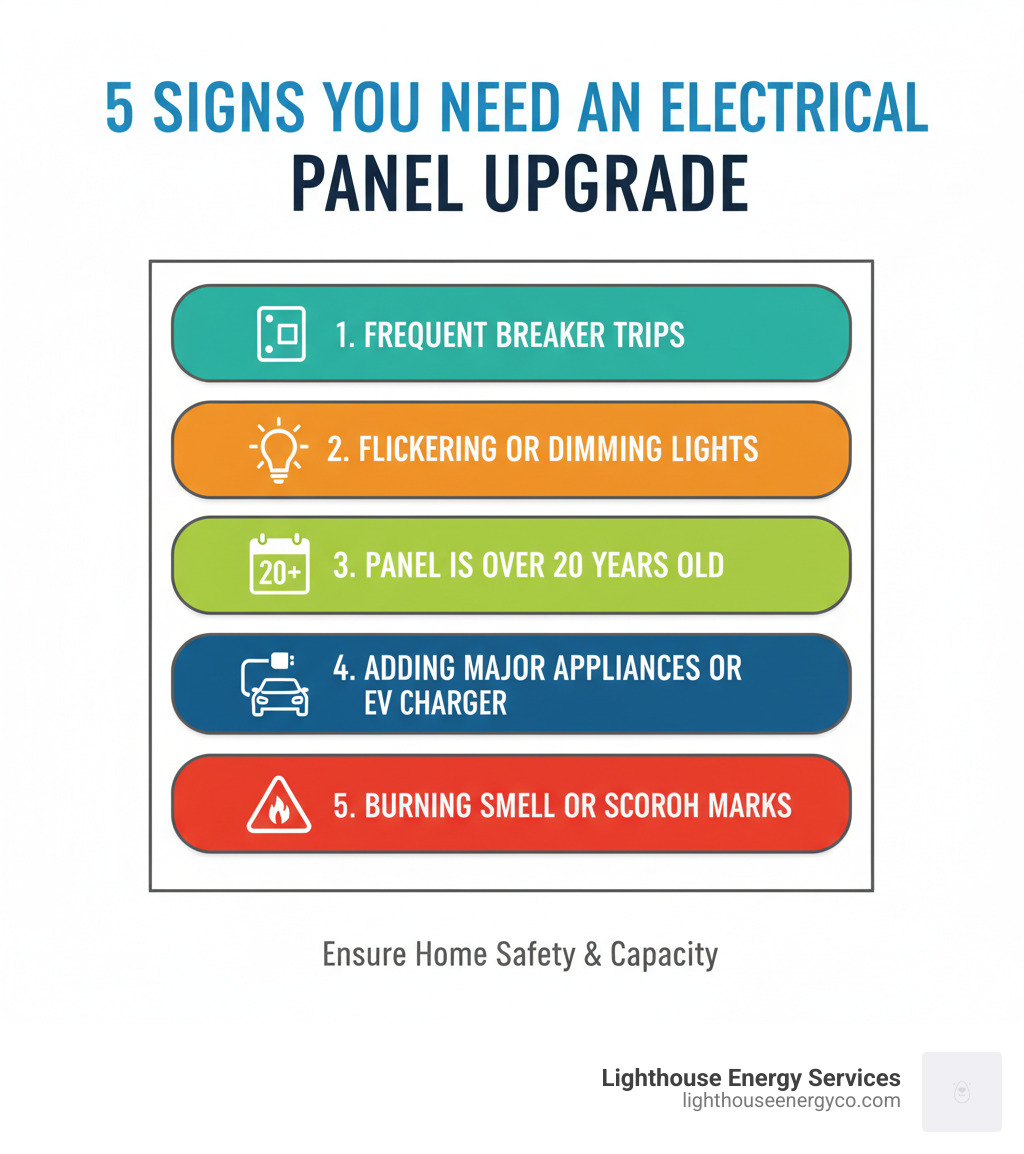 5 SIGNS YOU NEED AN ELECTRICAL PANEL UPGRADE

1. FREQUENT BREAKER TRIPS

2. FLICKERING OR DIMMING LIGHTS

20+

3. PANEL IS OVER 20 YEARS OLD

4. ADDING MAJOR APPLIANCES OR EV CHARGER

5. BURNING SMELL OR SCOROH MARKS

Ensure Home Safety & Capacity

Lighthouse Energy Services
lighthouseenergyco.com