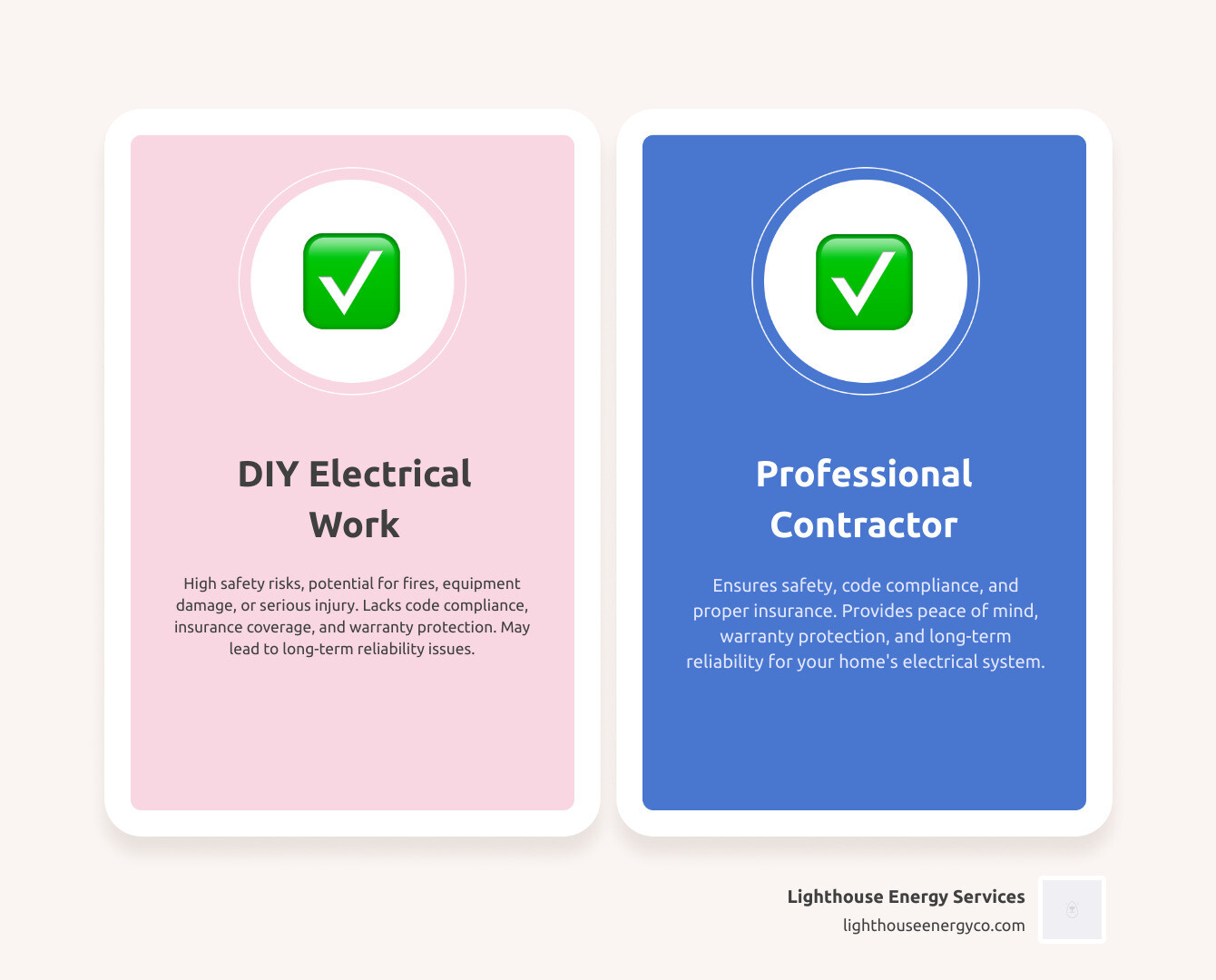 DIY Electrical Work

High safety risks, potential for fires, equipment damage, or serious injury. Lacks code compliance, insurance coverage, and warranty protection. May lead to long-term reliability issues.

Professional Contractor

Ensures safety, code compliance, and proper insurance. Provides peace of mind, warranty protection, and long-term reliability for your home's electrical system.

Lighthouse Energy Services
lighthouseenergyco.com