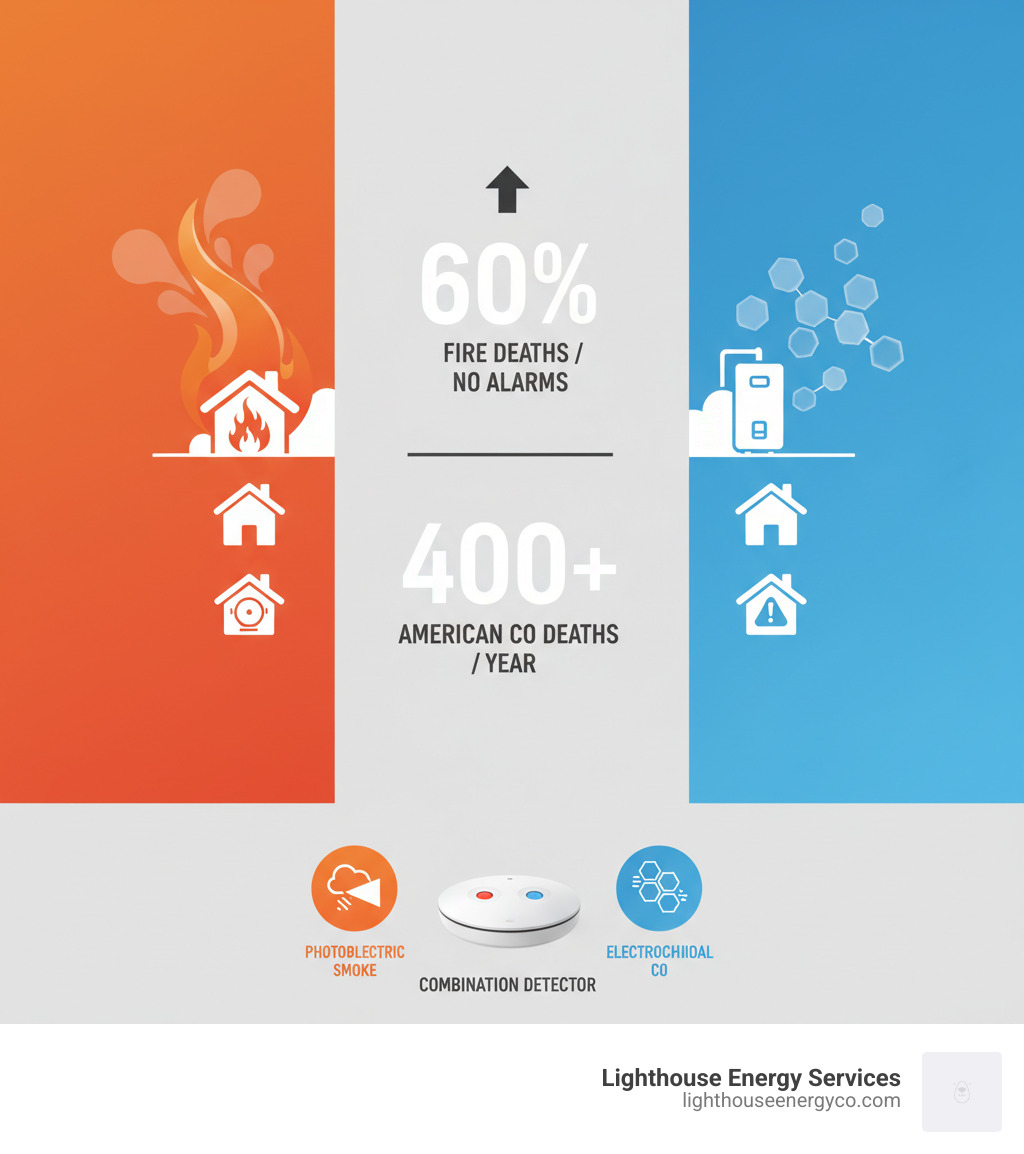 60%
FIRE DEATHS / NO ALARMS

400+
AMERICAN CO DEATHS / YEAR

PHOTOBLECTRIC SMOKE

COMBINATION DETECTOR

ELECTROCHIIDAL CO

Lighthouse Energy Services
lighthouseenergyco.com