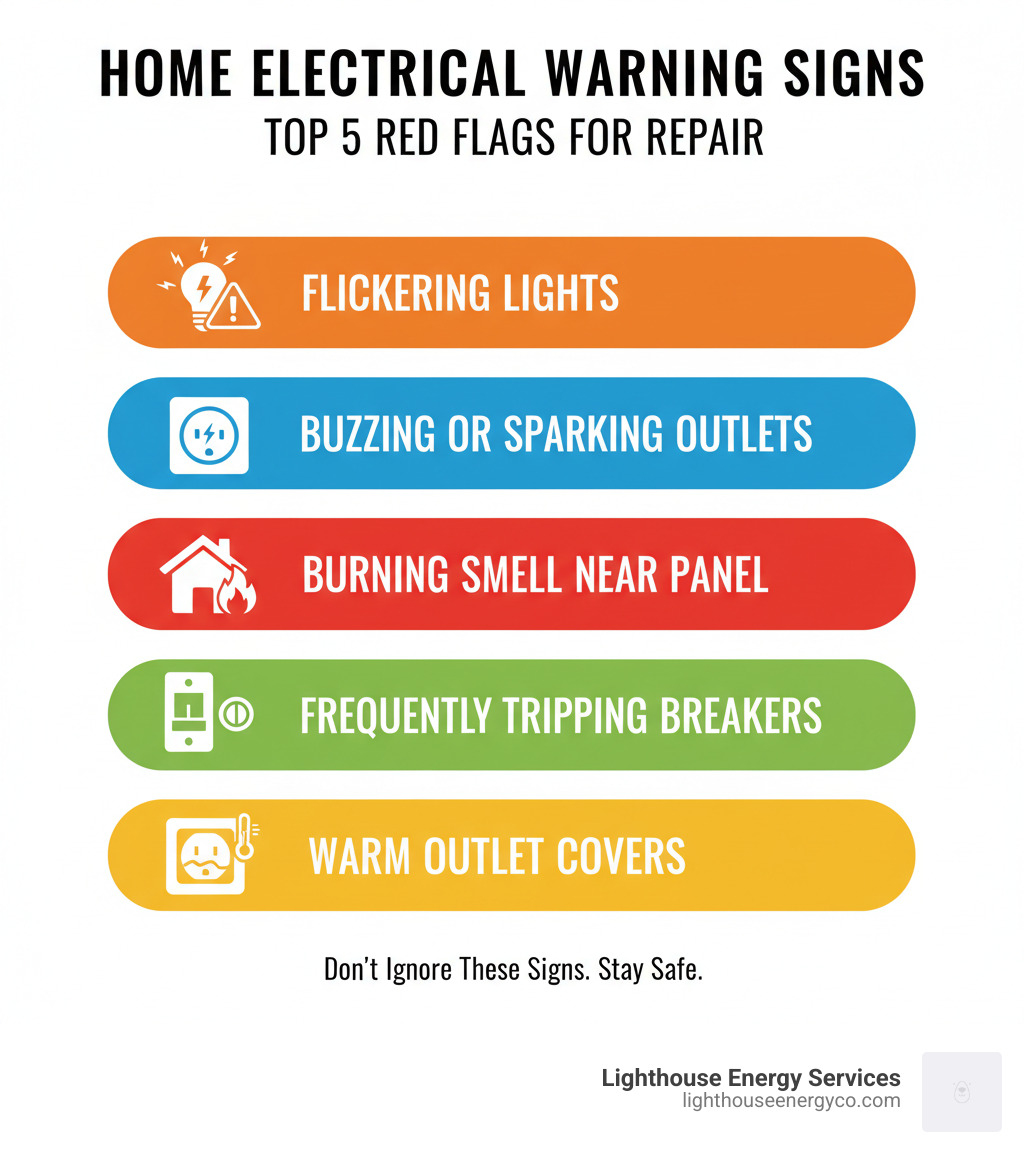 HOME ELECTRICAL WARNING SIGNS
TOP 5 RED FLAGS FOR REPAIR

FLICKERING LIGHTS

BUZZING OR SPARKING OUTLETS

BURNING SMELL NEAR PANEL

FREQUENTLY TRIPPING BREAKERS

WARM OUTLET COVERS

Don't Ignore These Signs. Stay Safe.

Lighthouse Energy Services
lighthouseenergyco.com