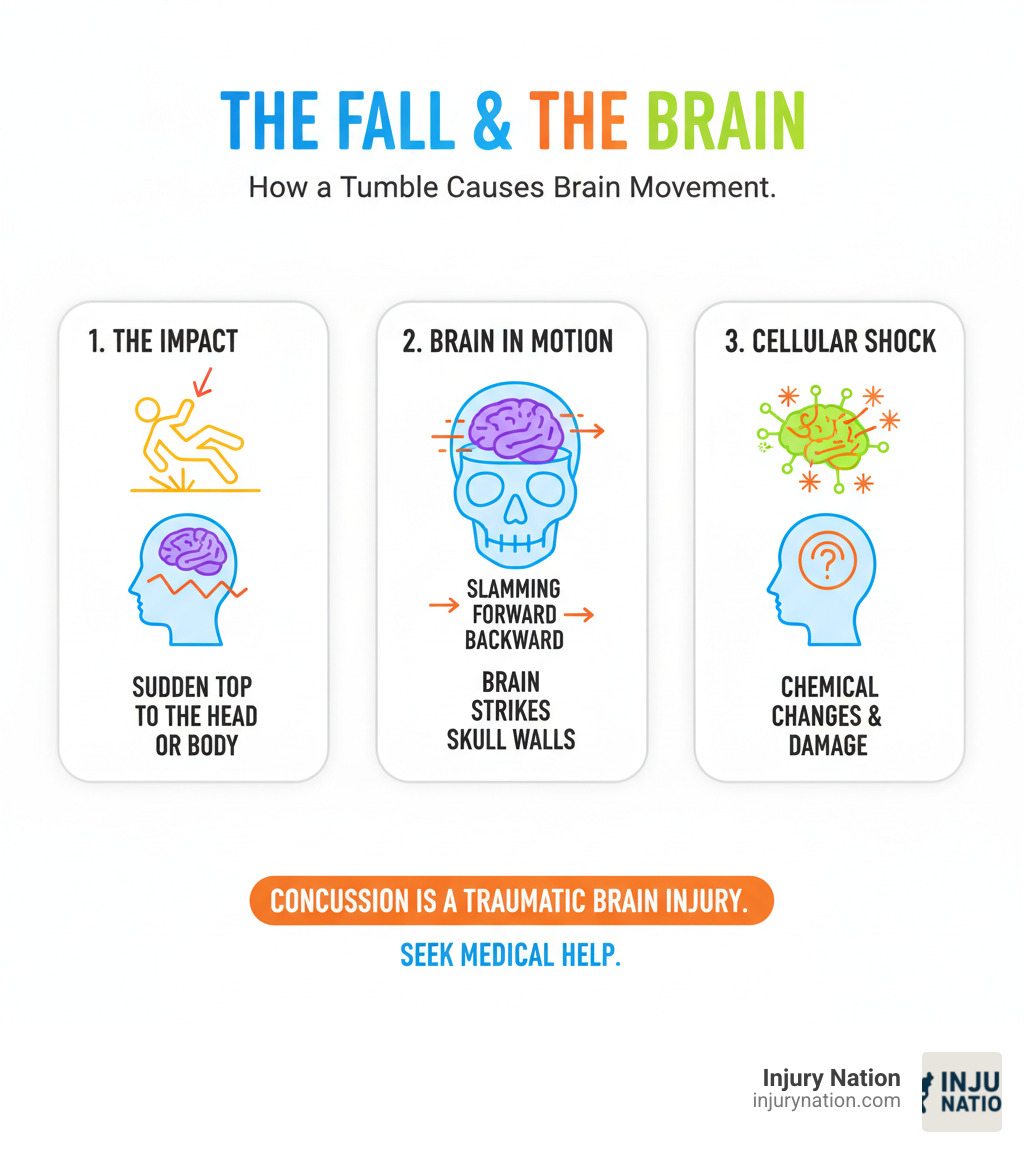 THE FALL & THE BRAIN

How a Tumble Causes Brain Movement.

1. THE IMPACT

SUDDEN TOP TO THE HEAD OR BODY

2. BRAIN IN MOTION

SLAMMING FORWARD BACKWARD

BRAIN STRIKES SKULL WALLS

3. CELLULAR SHOCK

CHEMICAL CHANGES & DAMAGE

CONCUSSION IS A TRAUMATIC BRAIN INJURY.

SEEK MEDICAL HELP.

Injury Nation
injurynation.com

INJU NATIO