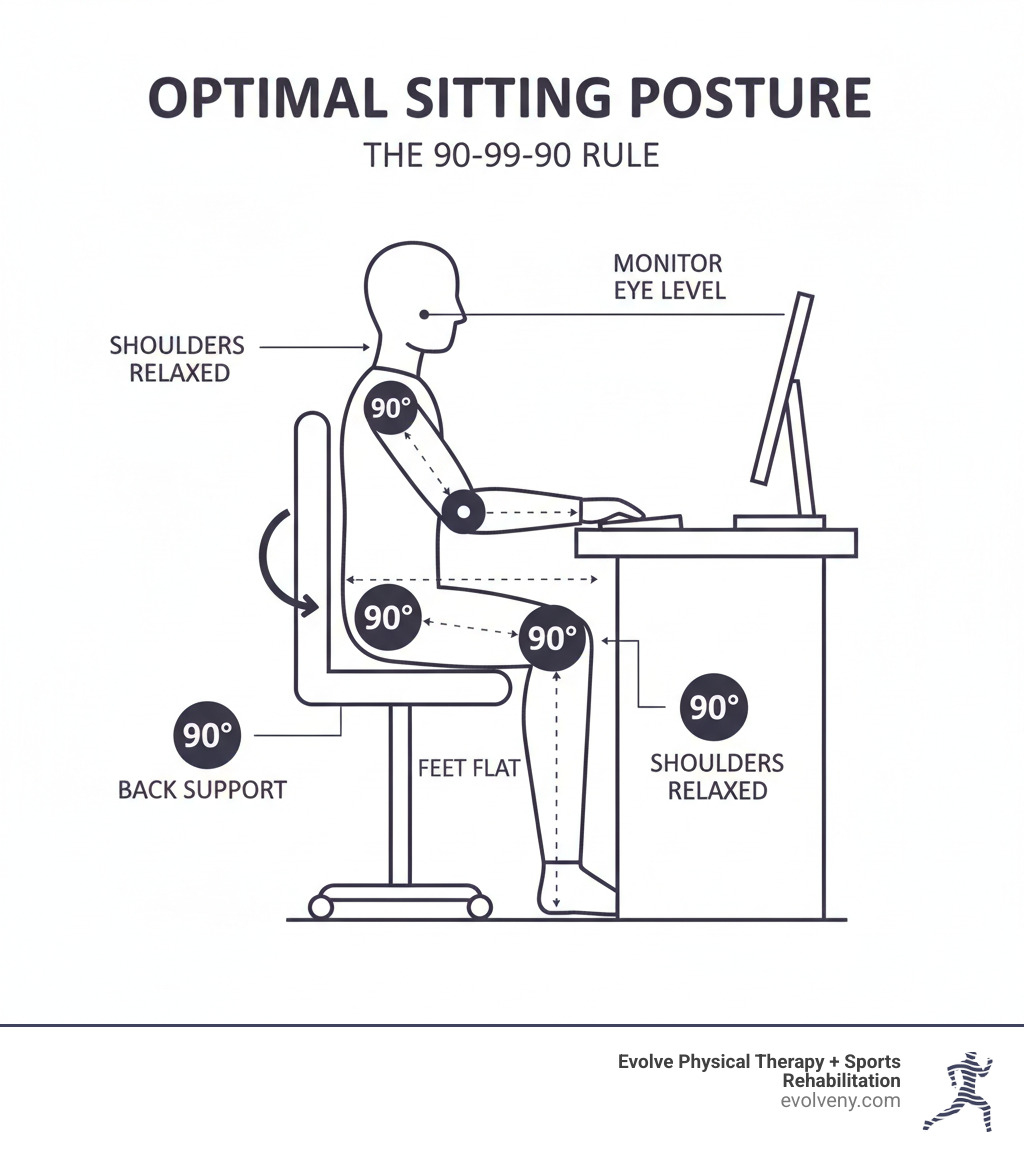 OPTIMAL SITTING POSTURE

THE 90-99-90 RULE

MONITOR EYE LEVEL

SHOULDERS RELAXED

90°

90°

90°

90°

BACK SUPPORT

FEET FLAT

90°

SHOULDERS RELAXED

Evolve Physical Therapy + Sports Rehabilitation
evolveny.com