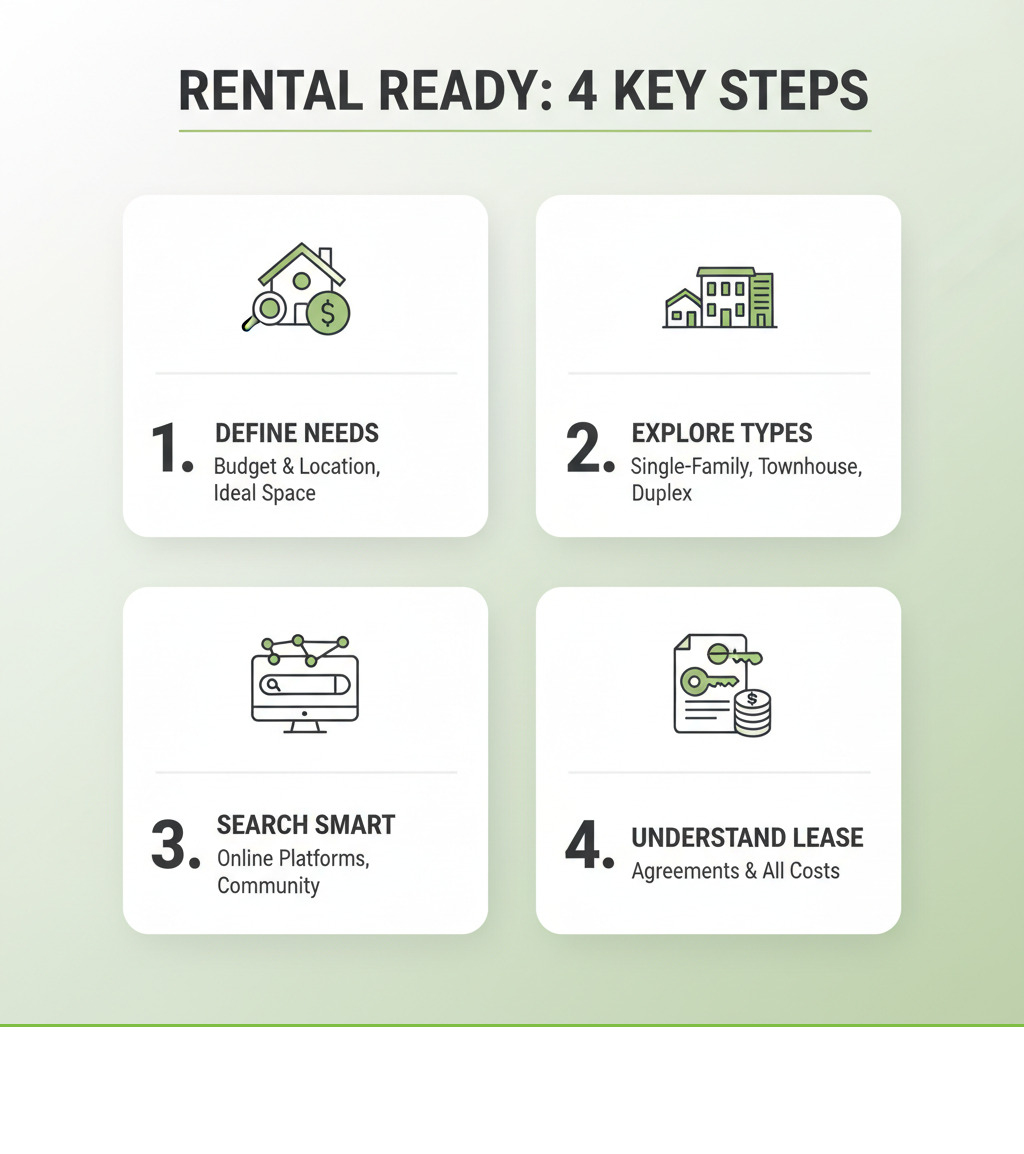 RENTAL READY: 4 KEY STEPS

1. DEFINE NEEDS
Budget & Location, Ideal Space

2. EXPLORE TYPES
Single-Family, Townhouse, Duplex

3. SEARCH SMART
Online Platforms, Community

4. UNDERSTAND LEASE
Agreements & All Costs