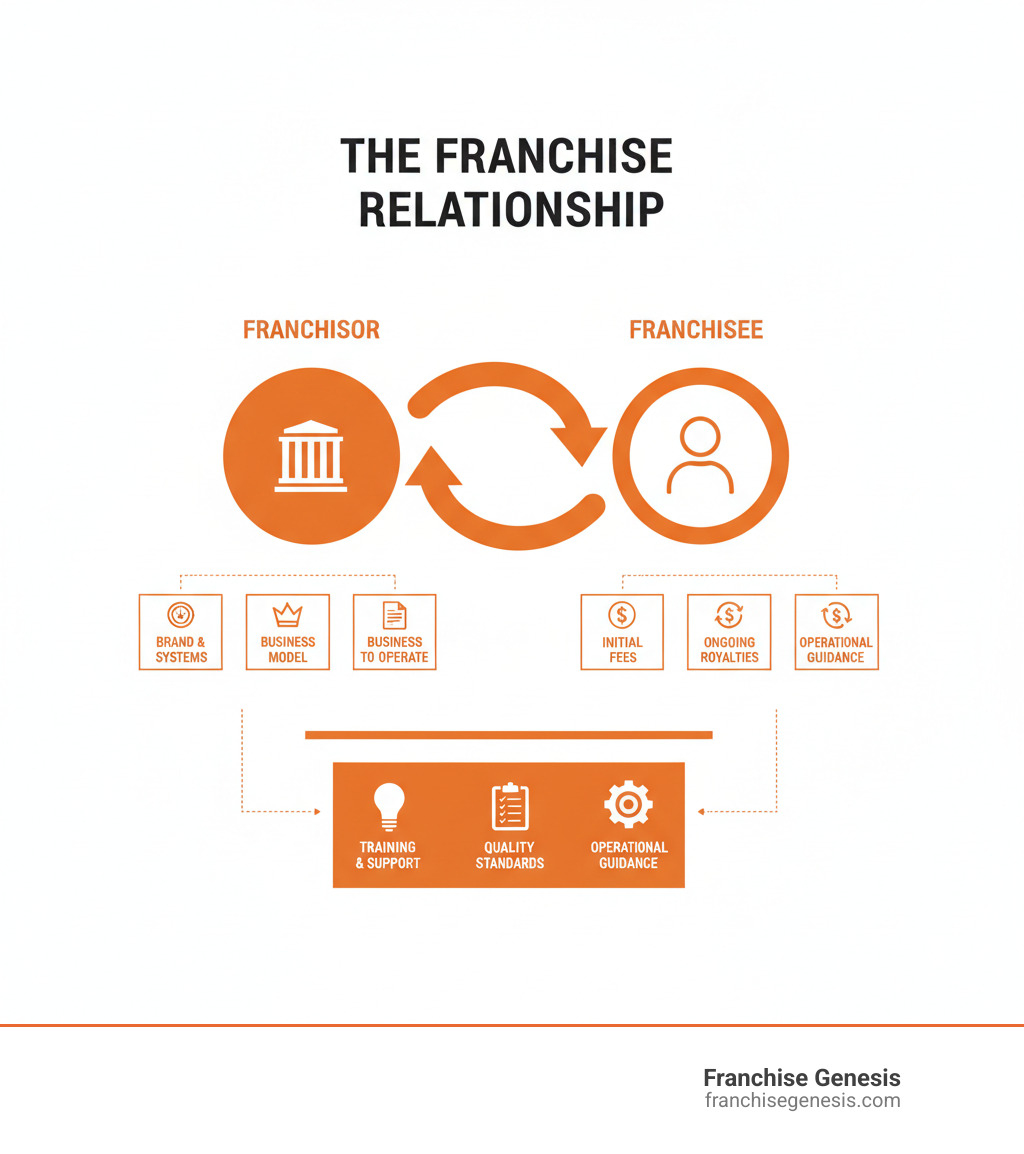 THE FRANCHISE RELATIONSHIP

FRANCHISOR

FRANCHISEE

BRAND & SYSTEMS

BUSINESS MODEL

BUSINESS TO OPERATE

INITIAL FEES

ONGOING ROYALTIES

OPERATIONAL GUIDANCE

TRAINING & SUPPORT

QUALITY STANDARDS

OPERATIONAL GUIDANCE

Franchise Genesis
franchisegenesis.com