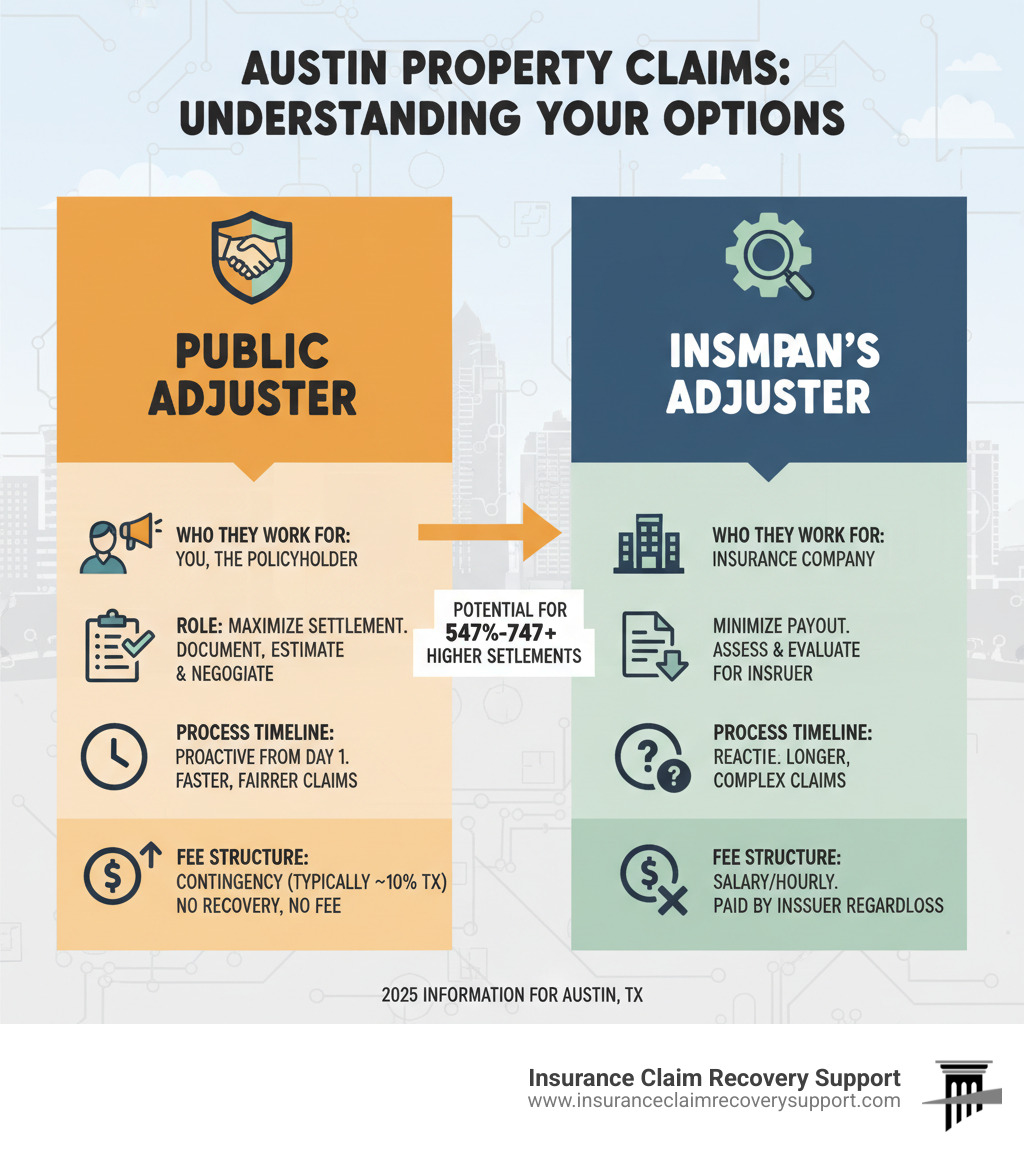 AUSTIN PROPERTY CLAIMS: UNDERSTANDING YOUR OPTIONS

PUBLIC ADJUSTER

WHO THEY WORK FOR: YOU, THE POLICYHOLDER

ROLE: MAXIMIZE SETTLEMENT. DOCUMENT, ESTIMATE & NEGOGIATE

PROCESS TIMELINE: PROACTIVE FROM DAY 1. FASTER, FAIRRER CLAIMS

FEE STRUCTURE: CONTINGENCY (TYPICALLY ~10% TX) NO RECOVERY, NO FEE

POTENTIAL FOR 547%-747+ HIGHER SETLEMENTS

INSMPAN'S ADJUSTER

WHO THEY WORK FOR: INSURANCE COMPANY

MINIMIZE PAYOUT. ASSESS & EVALUATE FOR INSRUER

PROCESS TIMELINE: REACTIE. LONGER, COMPLEX CLAIMS

FEE STRUCTURE: SALARY/HOURLY. PAID BY INSSUER REGARDLOSS

2025 INFORMATION FOR AUSTIN, TX

Insurance Claim Recovery Support
www.insuranceclaimrecoverysupport.com