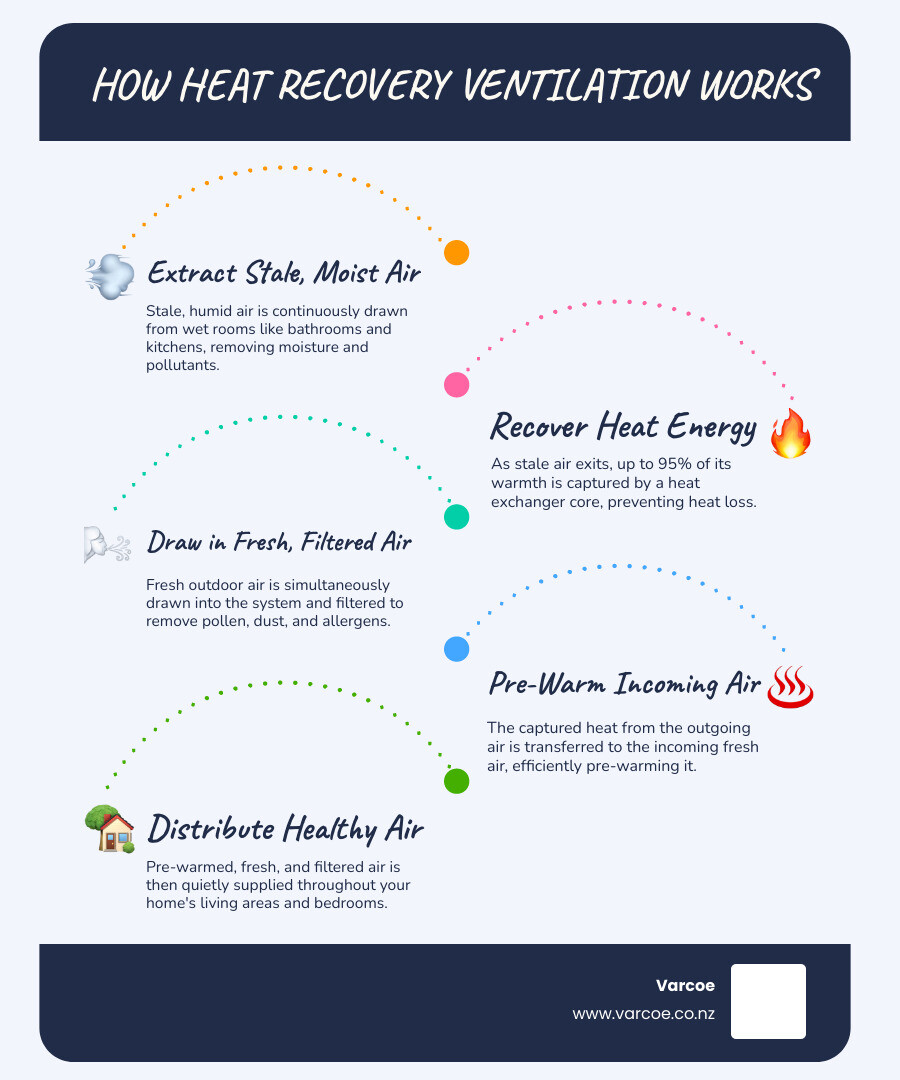 HOW HEAT RECOVERY VENTILATION WORKS

Extract Stale, Moist Air

Stale, humid air is continuously drawn from wet rooms like bathrooms and kitchens, removing moisture and pollutants.

Recover Heat Energy

As stale air exits, up to 95% of its warmth is captured by a heat exchanger core, preventing heat loss.

Draw in Fresh, Filtered Air

Fresh outdoor air is simultaneously drawn into the system and filtered to remove pollen, dust, and allergens.

Pre-Warm Incoming Air

The captured heat from the outgoing air is transferred to the incoming fresh air, efficiently pre-warming it.

Distribute Healthy Air

Pre-warmed, fresh, and filtered air is then quietly supplied throughout your home's living areas and bedrooms.

Varcoe
www.varcoe.co.nz