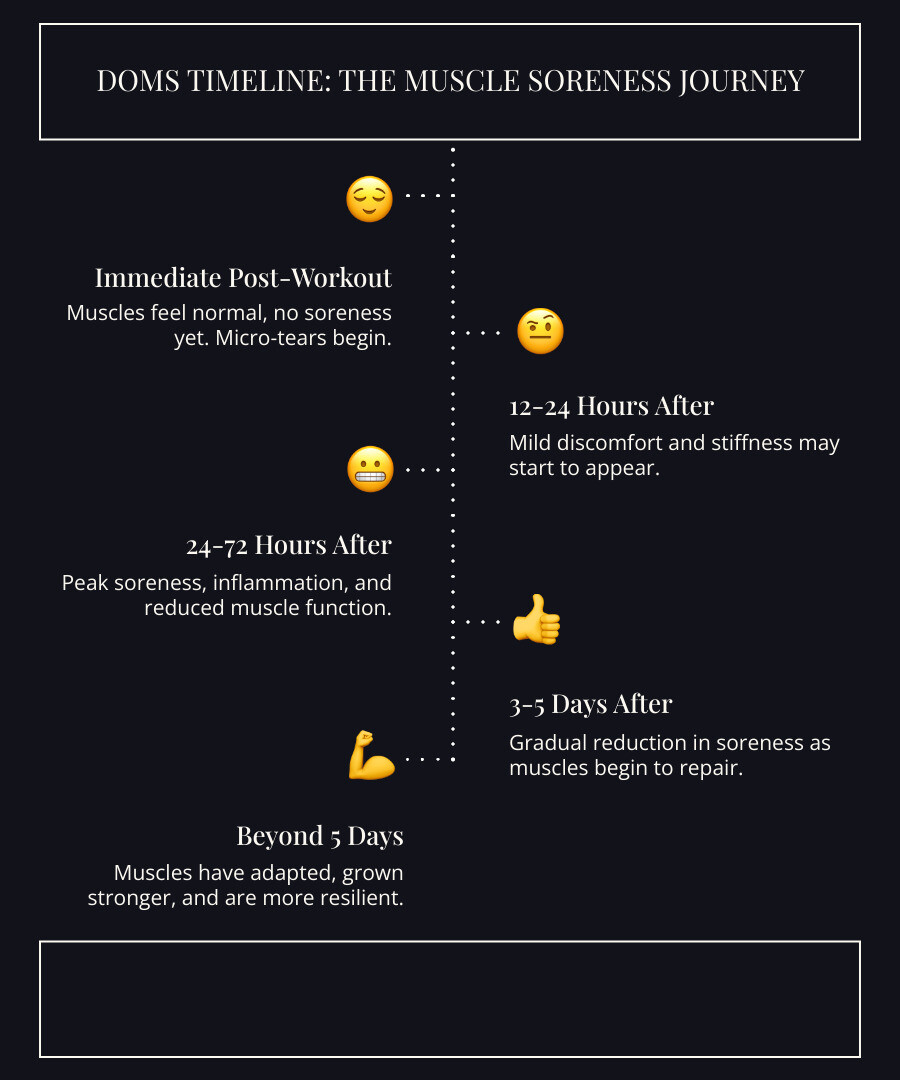 DOMS TIMELINE: THE MUSCLE SORENESS JOURNEY

Immediate Post-Workout

Muscles feel normal, no soreness yet. Micro-tears begin.

12-24 Hours After

Mild discomfort and stiffness may start to appear.

24-72 Hours After

Peak soreness, inflammation, and reduced muscle function.

3-5 Days After

Gradual reduction in soreness as muscles begin to repair.

Beyond 5 Days

Muscles have adapted, grown stronger, and are more resilient.