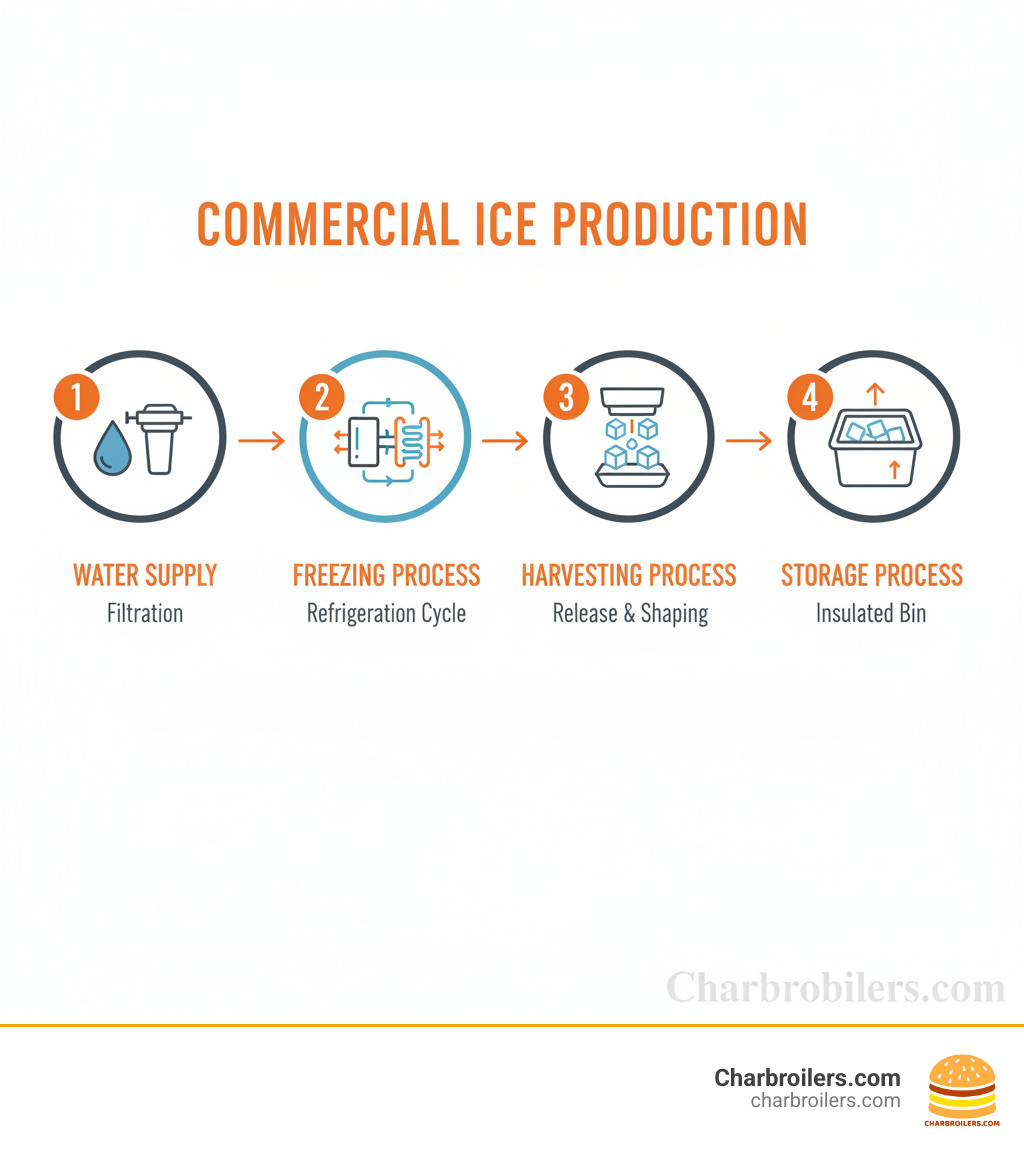 COMMERCIAL ICE PRODUCTION

1

WATER SUPPLY
Filtration

2

FREEZING PROCESS
Refrigeration Cycle

3

HARVESTING PROCESS
Release & Shaping

4

STORAGE PROCESS
Insulated Bin

Charbrobilers.com

Charbroilers.com
charbroilers.com

CHARBROILERS.COM