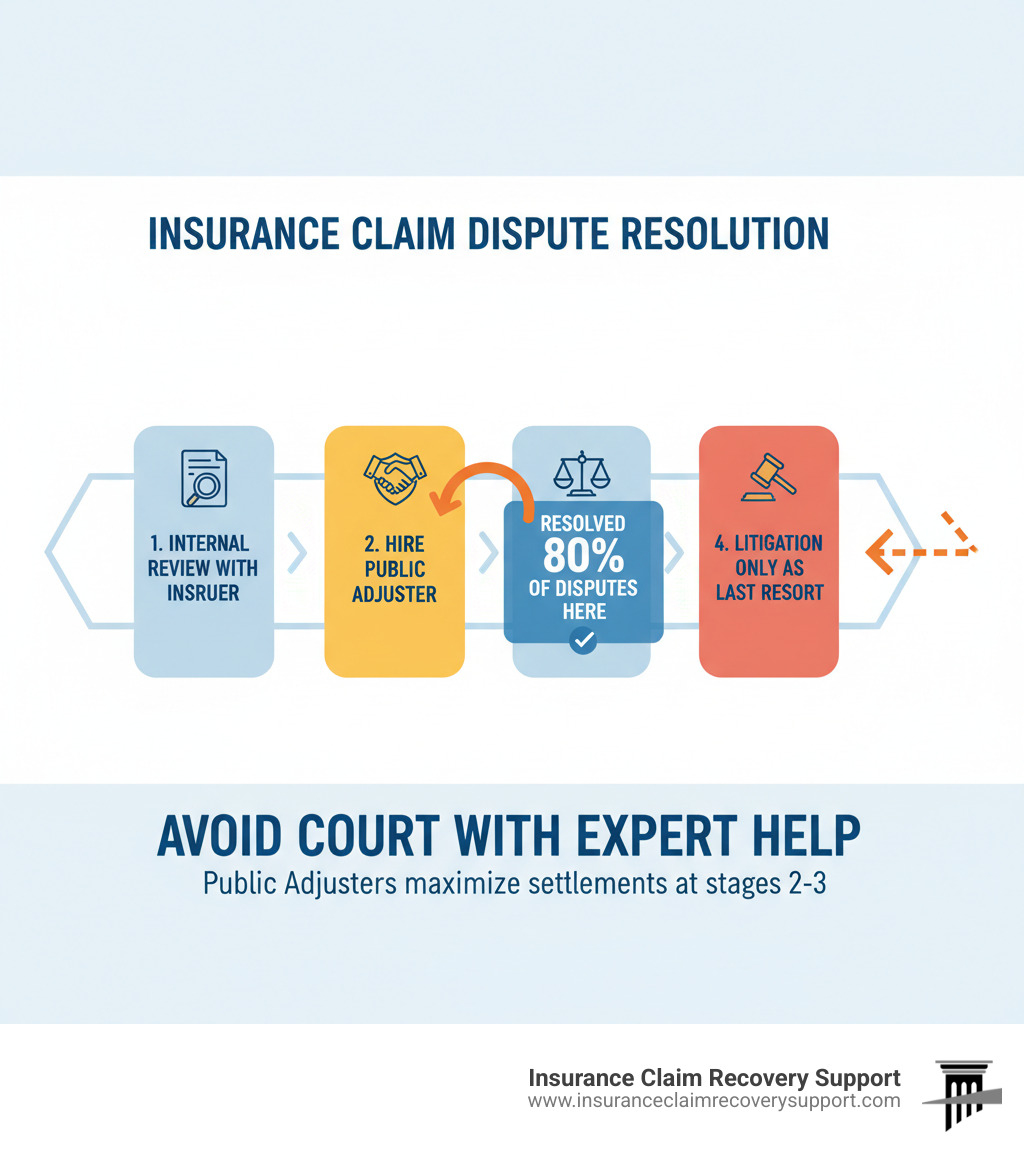 INSURANCE CLAIM DISPUTE RESOLUTION

1. INTERNAL REVIEW WITH INSRUER

2. HIRE PUBLIC ADJUSTER

RESOLVED 80% OF DISPUTES HERE

4. LITIGATION ONLY AS LAST RESORT

AVOID COURT WITH EXPERT HELP

Public Adjusters maximize settlements at stages 2-3

Insurance Claim Recovery Support
www.insuranceclaimrecoverysupport.com