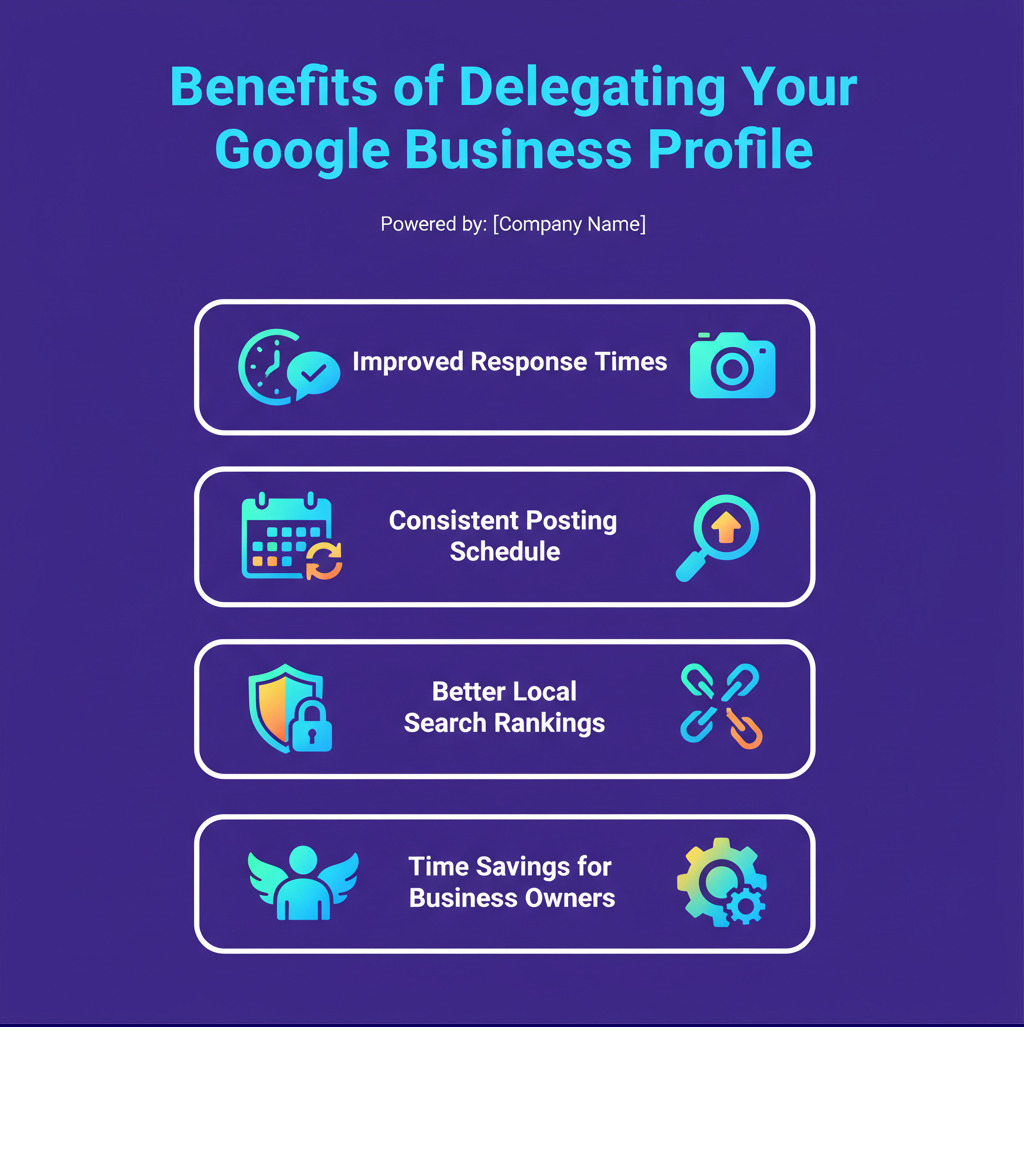 Benefits of Delegating Your Google Business Profile

Powered by: [Company Name]

Improved Response Times

Consistent Posting Schedule

Better Local Search Rankings

Time Savings for Business Owners