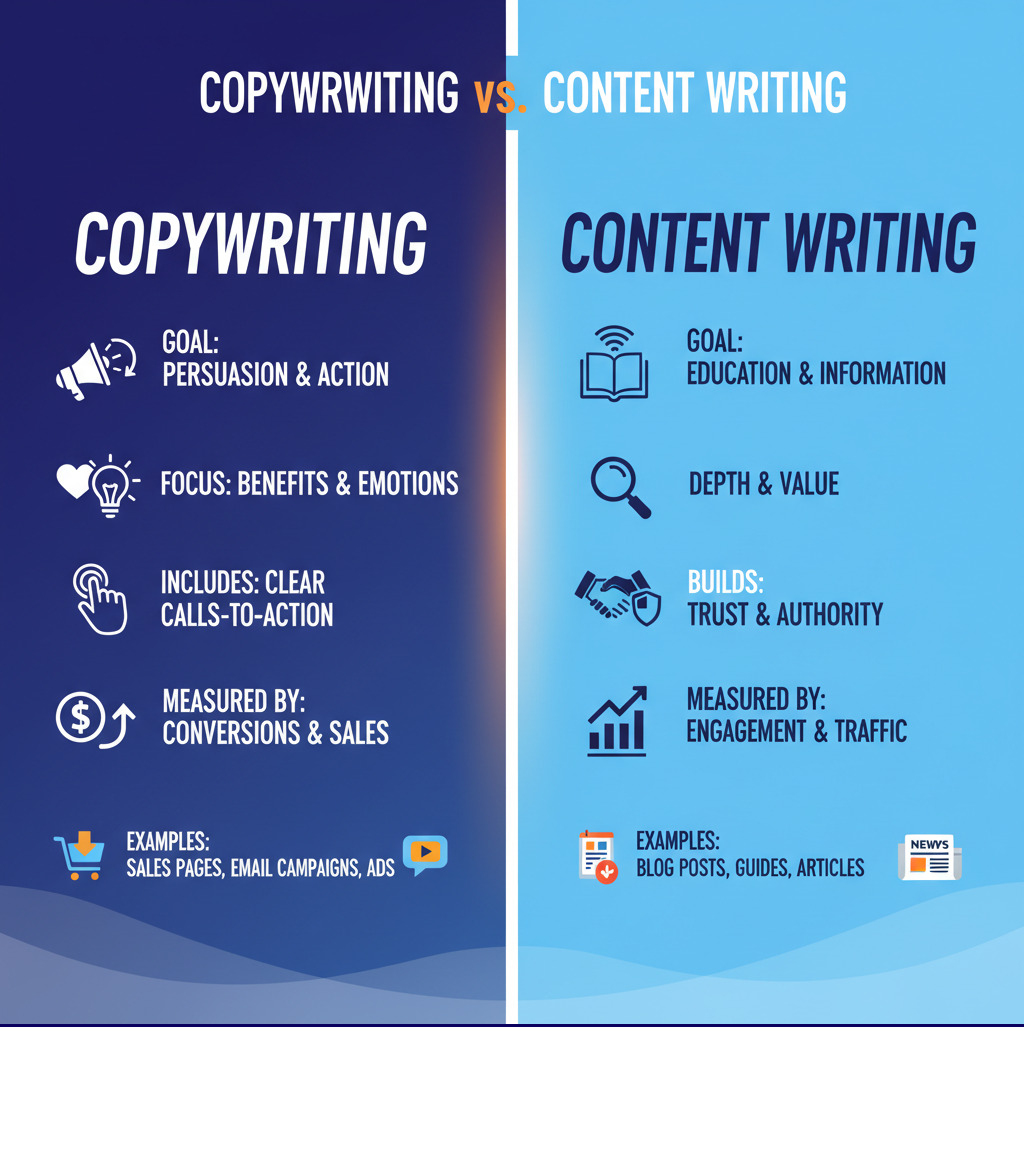 COPYWRWITING vs. CONTENT WRITING

COPYWRITING

GOAL:
PERSUASION & ACTION

FOCUS: BENEFITS & EMOTIONS

INCLUDES: CLEAR CALLS-TO-ACTION

MEASURED BY:
CONVERSIONS & SALES

EXAMPLES:
SALES PAGES, EMAIL CAMPAIGNS, ADS

CONTENT WRITING

GOAL:
EDUCATION & INFORMATION

DEPTH & VALUE

BUILDS:
TRUST & AUTHORITY

MEASURED BY:
ENGAGEMENT & TRAFFIC

EXAMPLES:
BLOG POSTS, GUIDES, ARTICLES

NEWS