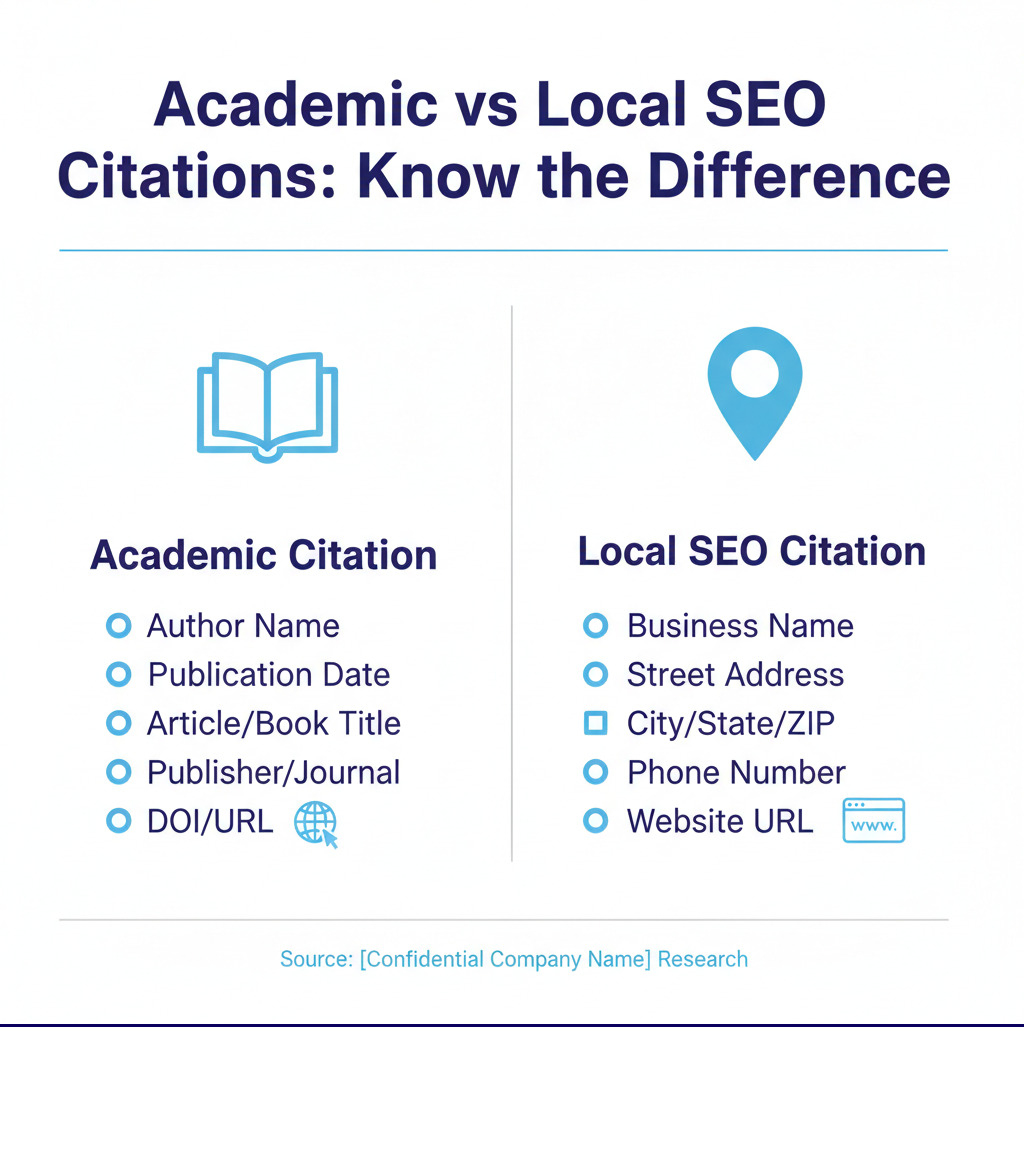 Academic vs Local SEO Citations: Know the Difference

Academic Citation

Author Name
Publication Date
Article/Book Title
Publisher/Journal
DOI/URL

Local SEO Citation

Business Name
Street Address
City/State/ZIP
Phone Number
Website URL

www.

Source: [Confidential Company Name] Research