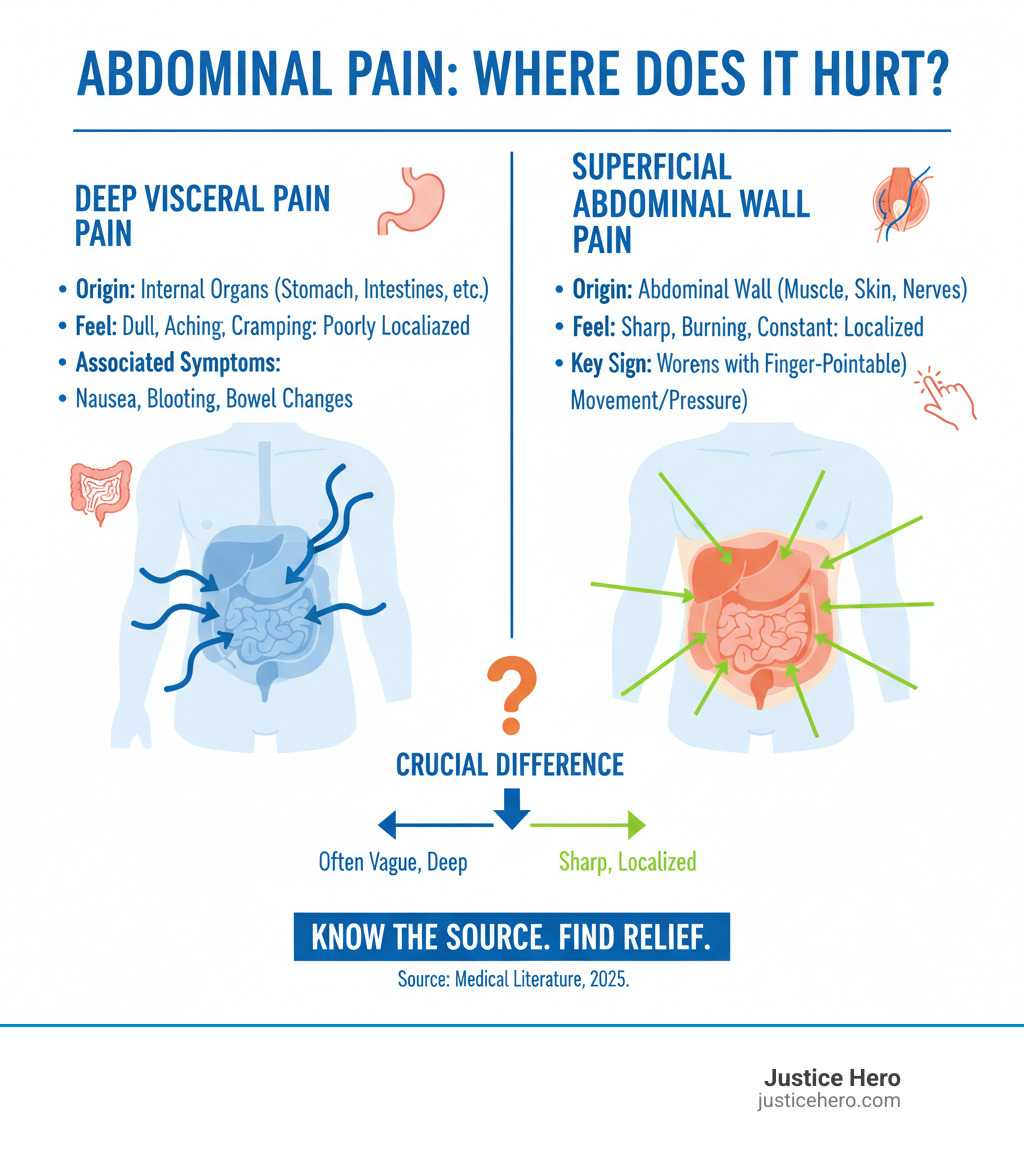 ABDOMINAL PAIN: WHERE DOES IT HURT?

DEEP VISCERAL PAIN PAIN

• Origin: Internal Organs (Stomach, Intestines, etc.)
• Feel: Dull, Aching, Cramping: Poorly Localiazed
• Associated Symptoms:
• Nausea, Blooting, Bowel Changes

SUPERFICIAL ABDOMINAL WALL PAIN

• Origin: Abdominal Wall (Muscle, Skin, Nerves)
• Feel: Sharp, Burning, Constant: Localized
• Key Sign: Worens with Finger-Pointable) Movement/Pressure)

?

CRUCIAL DIFFERENCE

Often Vague, Deep

Sharp, Localized

KNOW THE SOURCE. FIND RELIEF.

Source: Medical Literature, 2025.

Justice Hero
justicehero.com