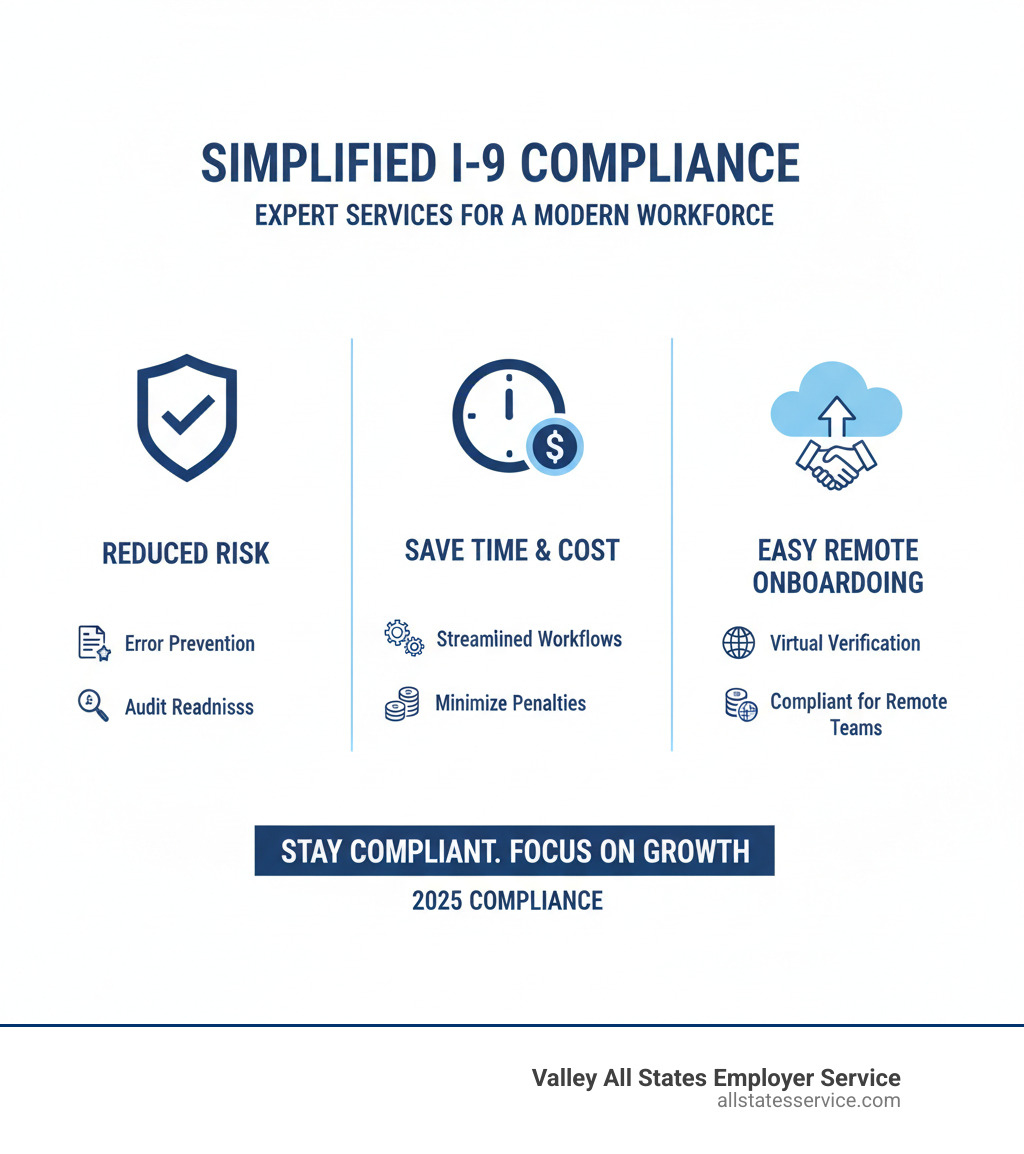 SIMPLIFIED I-9 COMPLIANCE
EXPERT SERVICES FOR A MODERN WORKFORCE

REDUCED RISK

Error Prevention

Audit Readnisss

SAVE TIME & COST

Streamlined Workflows

Minimize Penalties

EASY REMOTE ONBOARDOING

Virtual Verification

Compliant for Remote Teams

STAY COMPLIANT. FOCUS ON GROWTH

2025 COMPLIANCE

Valley All States Employer Service
allstatesservice.com