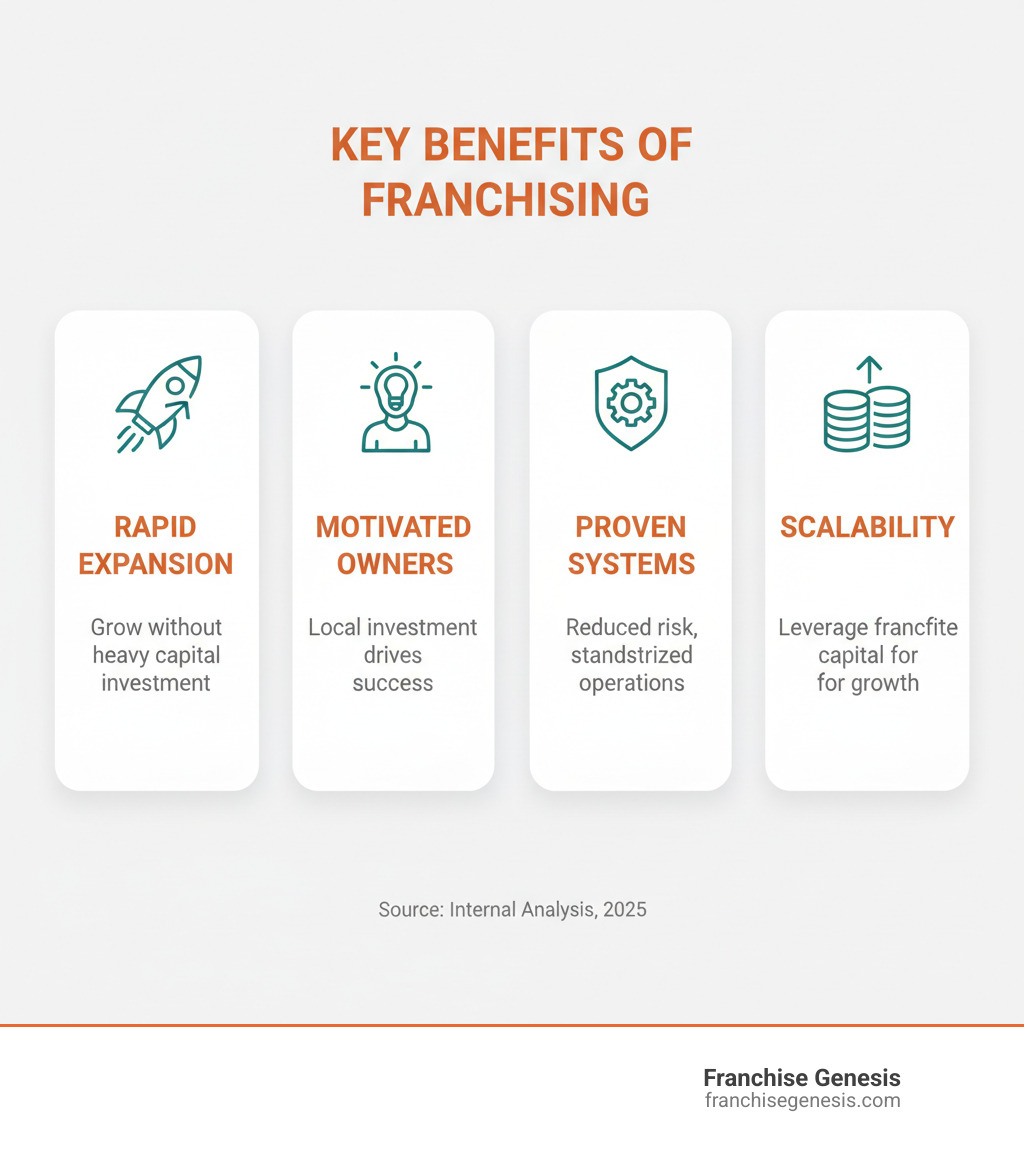 KEY BENEFITS OF FRANCHISING

RAPID EXPANSION

Grow without heavy capital investment

MOTIVATED OWNERS

Local investment drives success

PROVEN SYSTEMS

Reduced risk, standstrized operations

SCALABILITY

Leverage francfite capital for for growth

Source: Internal Analysis, 2025

Franchise Genesis
franchisegenesis.com