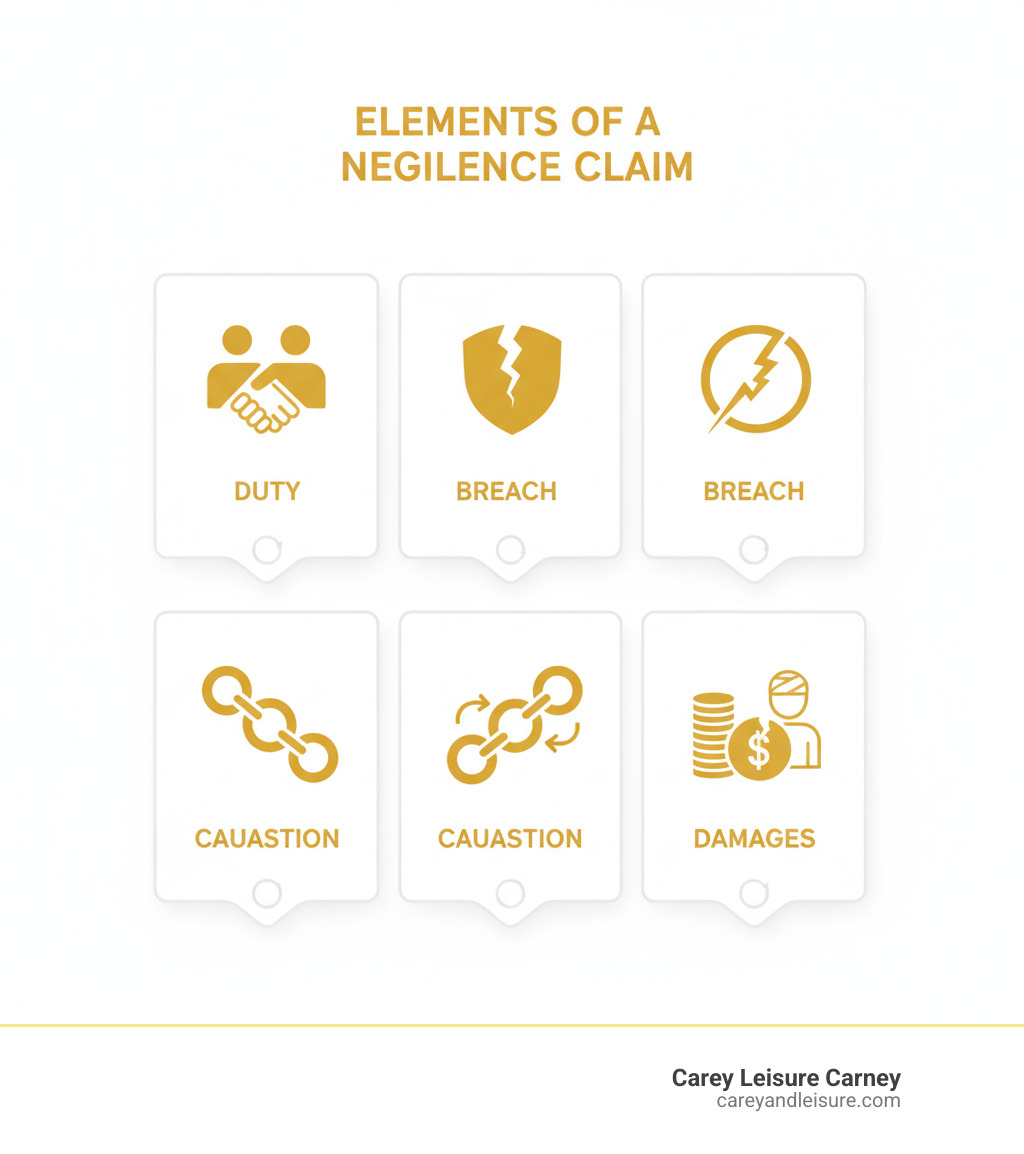 ELEMENTS OF A NEGILENCE CLAIM

DUTY

BREACH

BREACH

CAUASTION

CAUASTION

DAMAGES

Carey Leisure Carney
careyandleisure.com