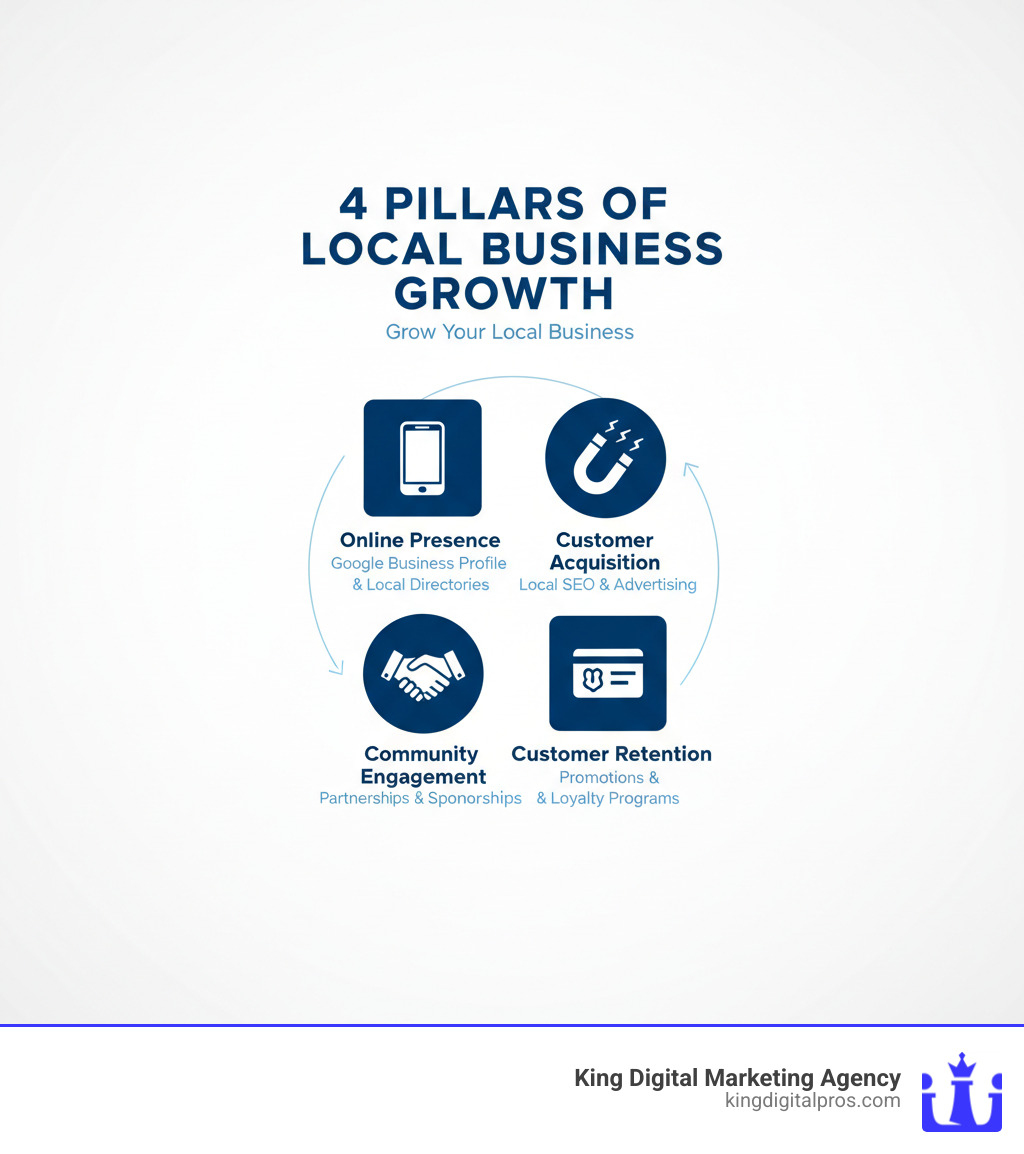 4 PILLARS OF LOCAL BUSINESS GROWTH

Grow Your Local Business

Online Presence
Google Business Profile & Local Directories

Customer Acquisition
Local SEO & Advertising

Community Engagement
Partnerships & Sponsorships

Customer Retention
Promotions & & Loyalty Programs

King Digital Marketing Agency
kingdigitalpros.com