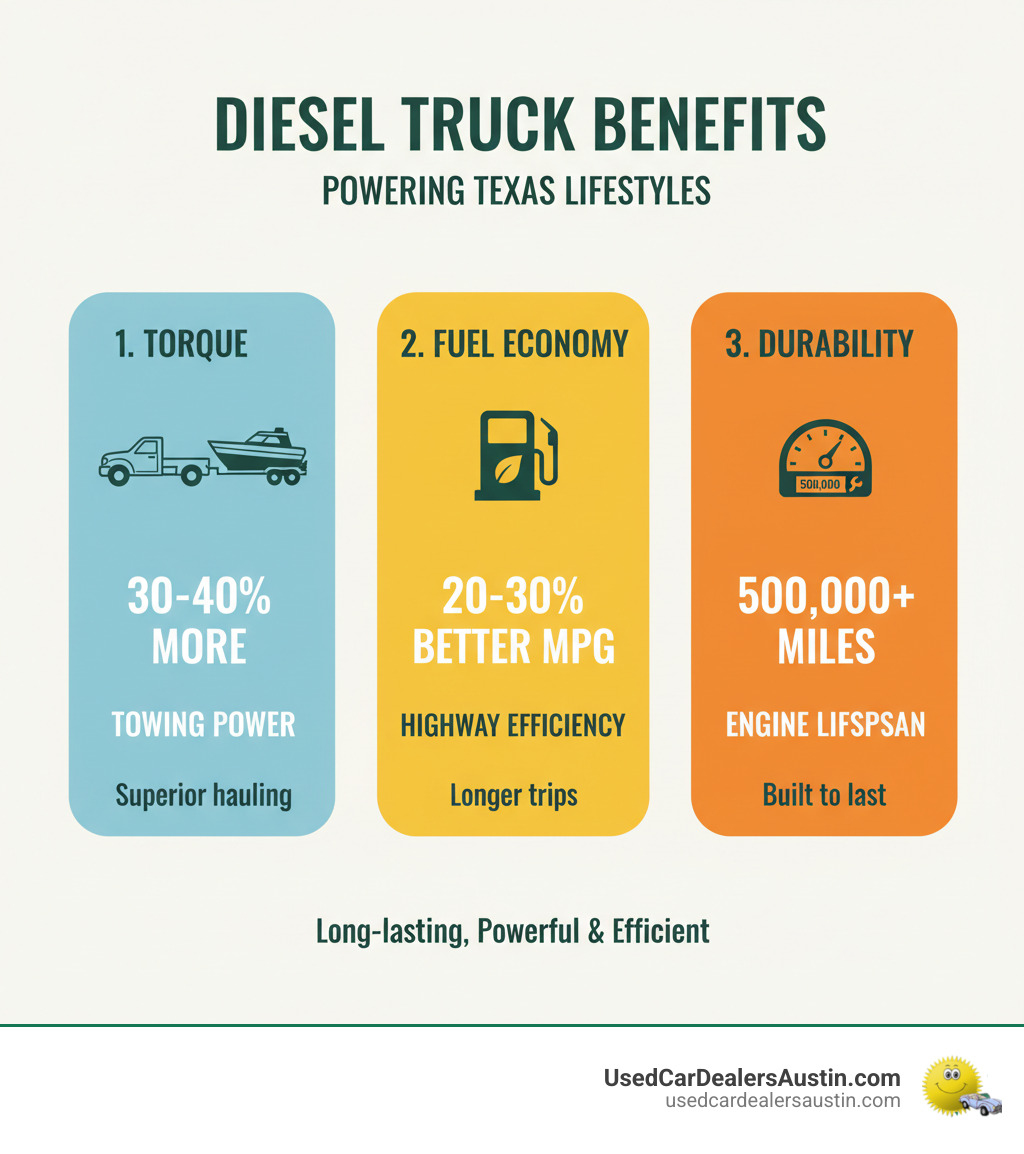 DIESEL TRUCK BENEFITS
POWERING TEXAS LIFESTYLES

1. TORQUE

30-40% MORE

TOWING POWER

Superior hauling

2. FUEL ECONOMY

20-30% BETTER MPG

HIGHWAY EFFICIENCY

Longer trips

3. DURABILITY

500,000

500,000+ MILES

ENGINE LIFSPSAN

Built to last

Long-lasting, Powerful & Efficient

UsedCarDealersAustin.com
usedcardealersaustin.com