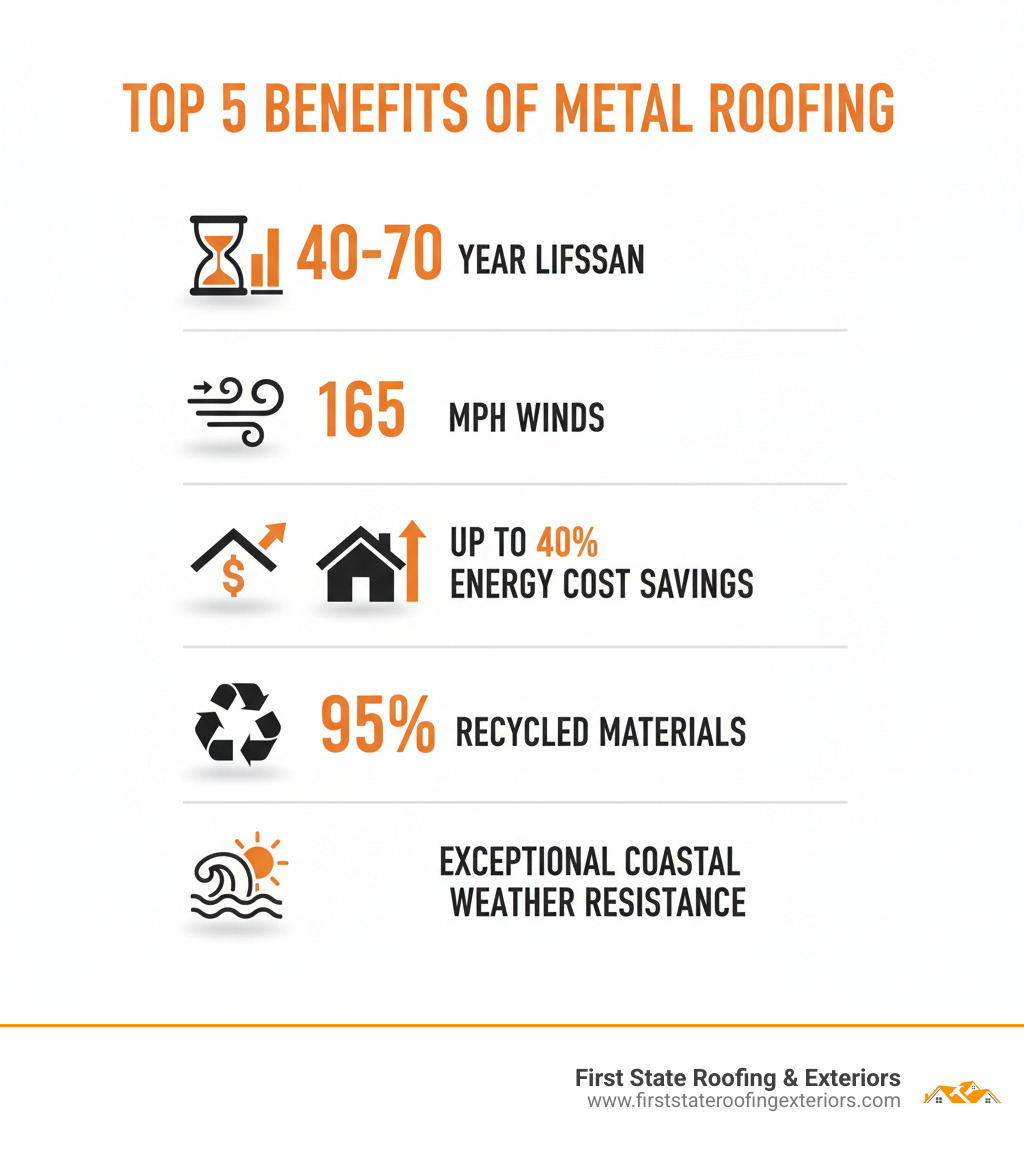 TOP 5 BENEFITS OF METAL ROOFING

40-70 YEAR LIFSSAN

165 MPH WINDS

$

UP TO 40% ENERGY COST SAVINGS

95% RECYCLED MATERIALS

EXCEPTIONAL COASTAL WEATHER RESISTANCE

First State Roofing & Exteriors
www.firststateroofingexteriors.com