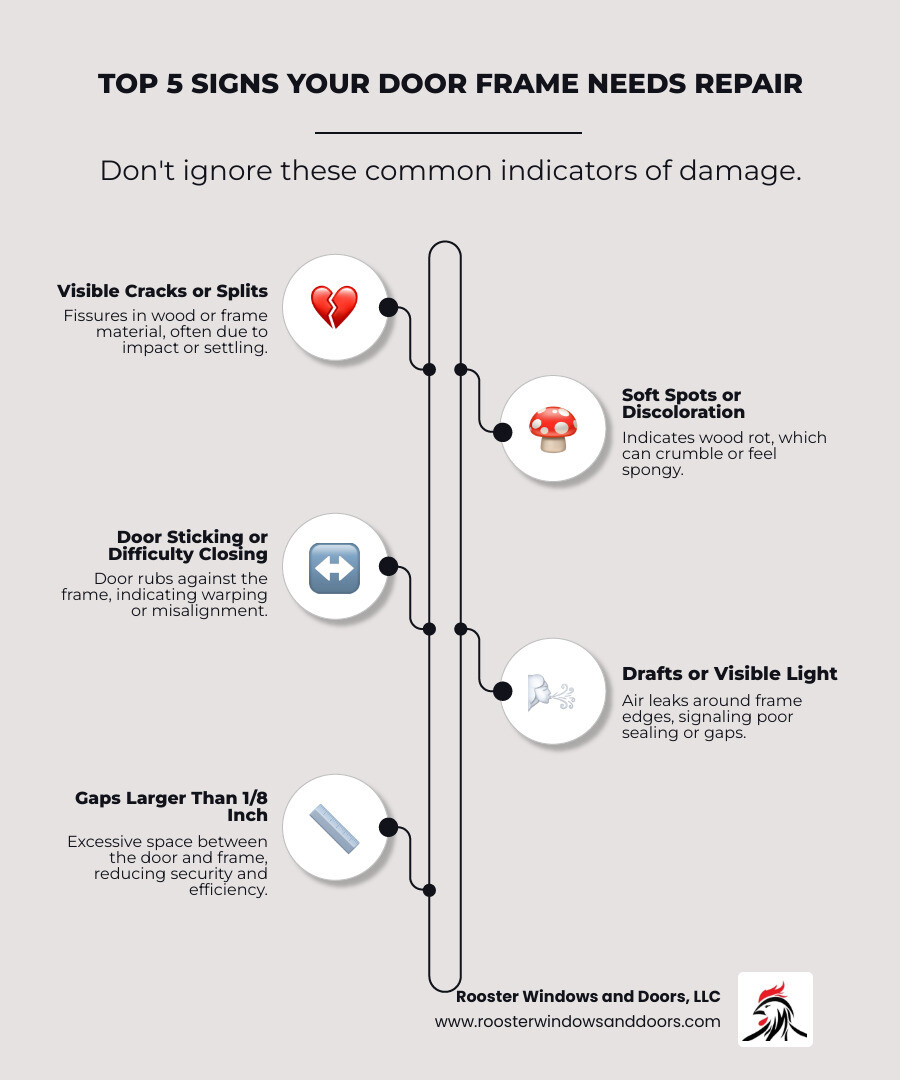 TOP 5 SIGNS YOUR DOOR FRAME NEEDS REPAIR

Don't ignore these common indicators of damage.

Visible Cracks or Splits
Fissures in wood or frame material, often due to impact or settling.

Soft Spots or Discoloration
Indicates wood rot, which can crumble or feel spongy.

Door Sticking or Difficulty Closing
Door rubs against the frame, indicating warping or misalignment.

Drafts or Visible Light
Air leaks around frame edges, signaling poor sealing or gaps.

Gaps Larger Than 1/8 Inch
Excessive space between the door and frame, reducing security and efficiency.

Rooster Windows and Doors, LLC
www.roosterwindowsanddoors.com