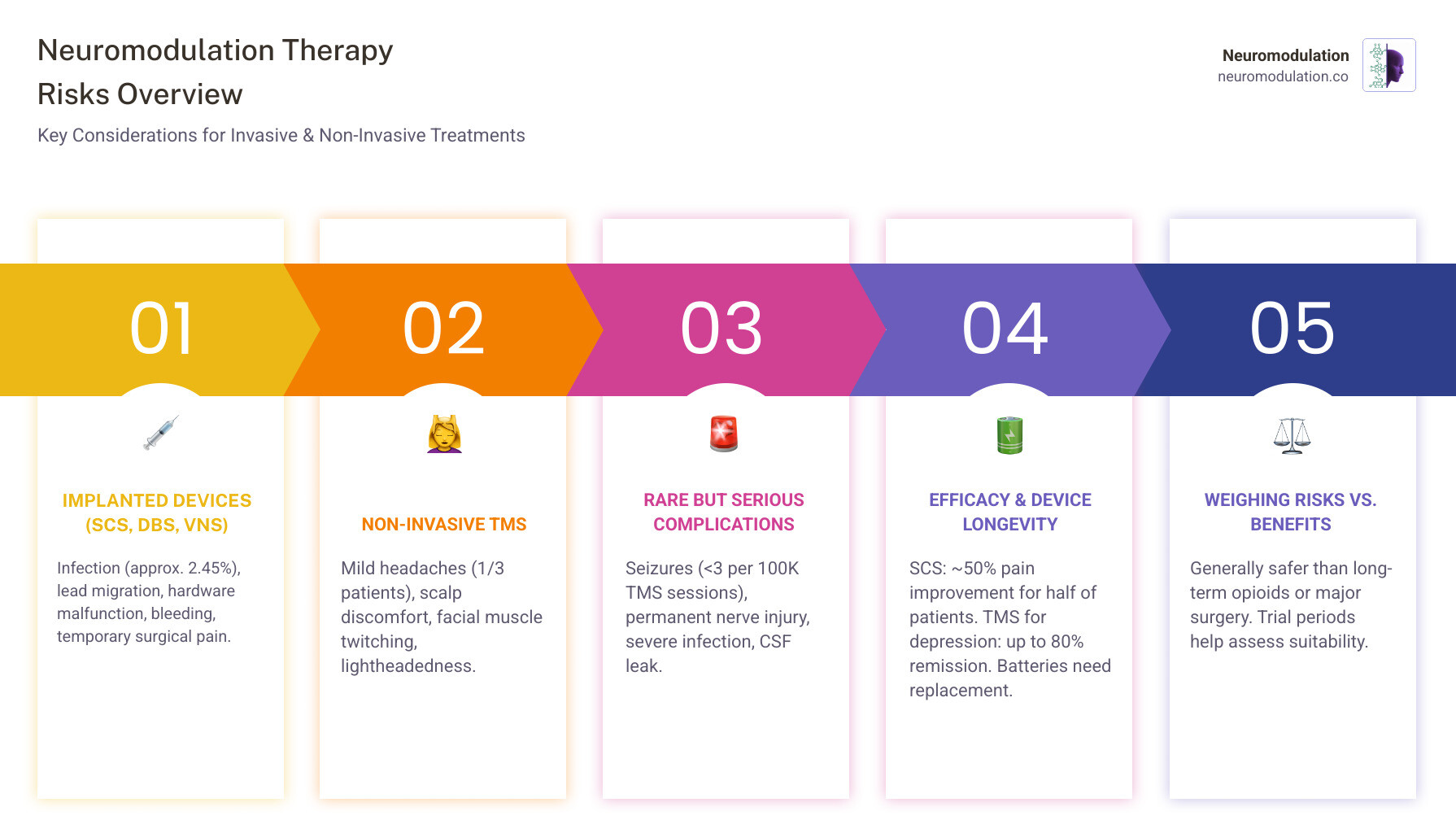 Neuromodulation Therapy Risks Overview

Key Considerations for Invasive & Non-Invasive Treatments

Neuromodulation
neuromodulation.co

01

IMPLANTED DEVICES (SCS, DBS, VNS)

Infection (approx. 2.45%), lead migration, hardware malfunction, bleeding, temporary surgical pain.

02

NON-INVASIVE TMS

Mild headaches (1/3 patients), scalp discomfort, facial muscle twitching, lightheadedness.

03

RARE BUT SERIOUS COMPLICATIONS

Seizures (<3 per 100K TMS sessions), permanent nerve injury, severe infection, CSF leak.

04

EFFICACY & DEVICE LONGEVITY

SCS: ~50% pain improvement for half of patients. TMS for depression: up to 80% remission. Batteries need replacement.

05

WEIGHING RISKS VS. BENEFITS

Generally safer than long-term opioids or major surgery. Trial periods help assess suitability.